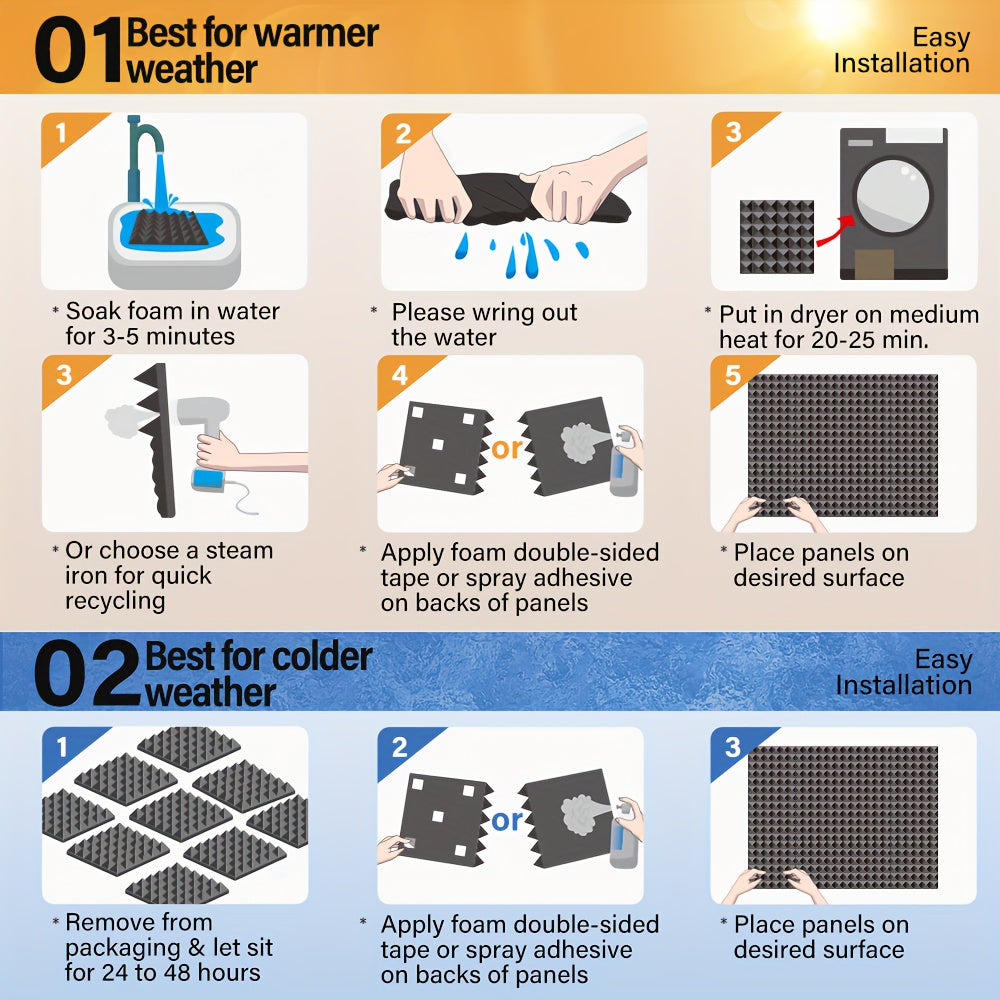 01 Best for warmer weather

Easy Installation

1
* Soak foam in water for 3-5 minutes

2
* Please wring out the water

3
* Put in dryer on medium heat for 20-25 min.

3
* Or choose a steam iron for quick recycling

4
or
* Apply foam double-sided tape or spray adhesive on backs of panels

5
* Place panels on desired surface

02 Best for colder weather

Easy Installation

1
* Remove from packaging & let sit for 24 to 48 hours

2
or
* Apply foam double-sided tape or spray adhesive on backs of panels

3
* Place panels on desired surface