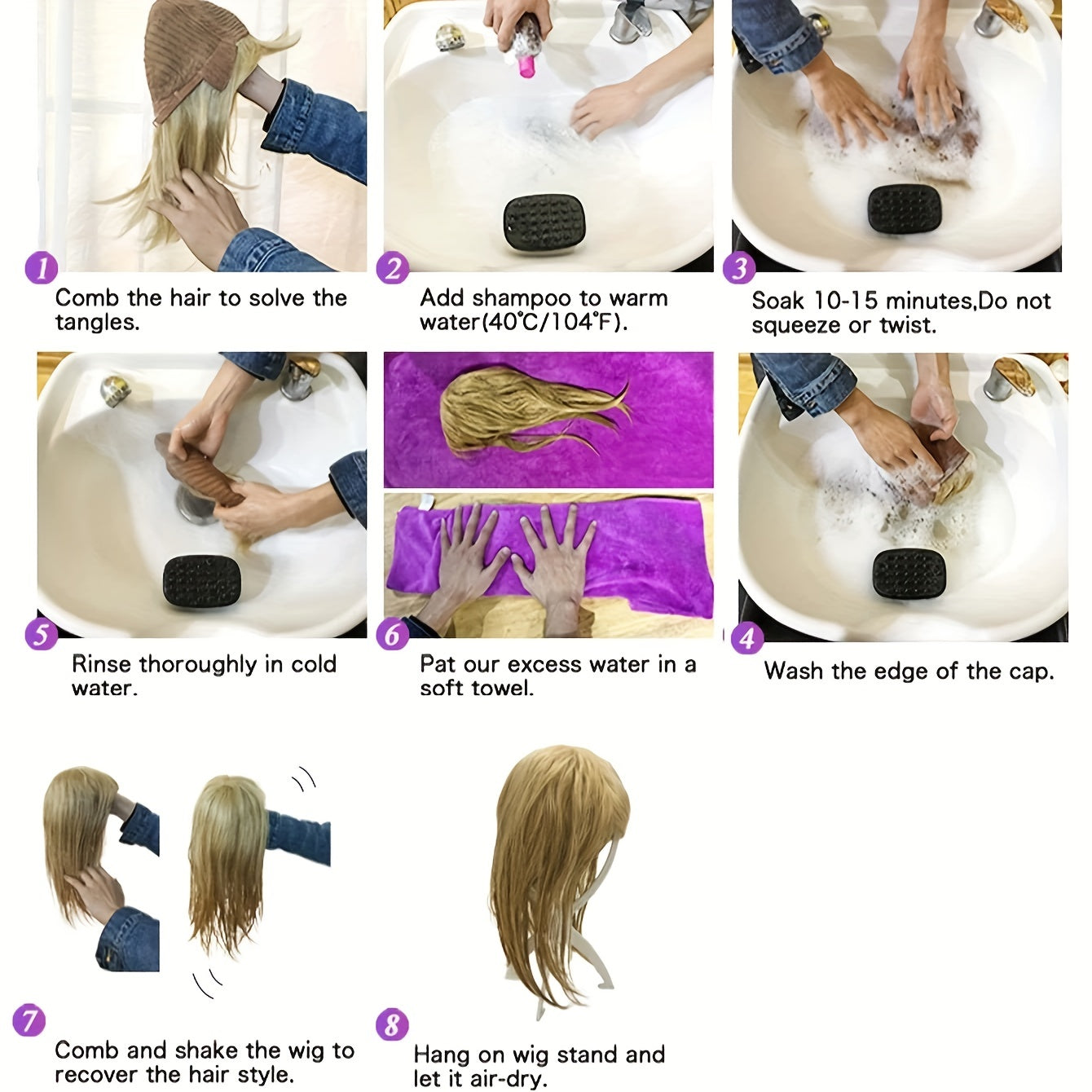 1
Comb the hair to solve the tangles.

2
Add shampoo to warm water(40°C/104°F).

3
Soak 10-15 minutes,Do not squeeze or twist.

5
Rinse thoroughly in cold water.

6
Pat our excess water in a soft towel.

4
Wash the edge of the cap.

7
Comb and shake the wig to recover the hair style.

8
Hang on wig stand and let it air-dry.