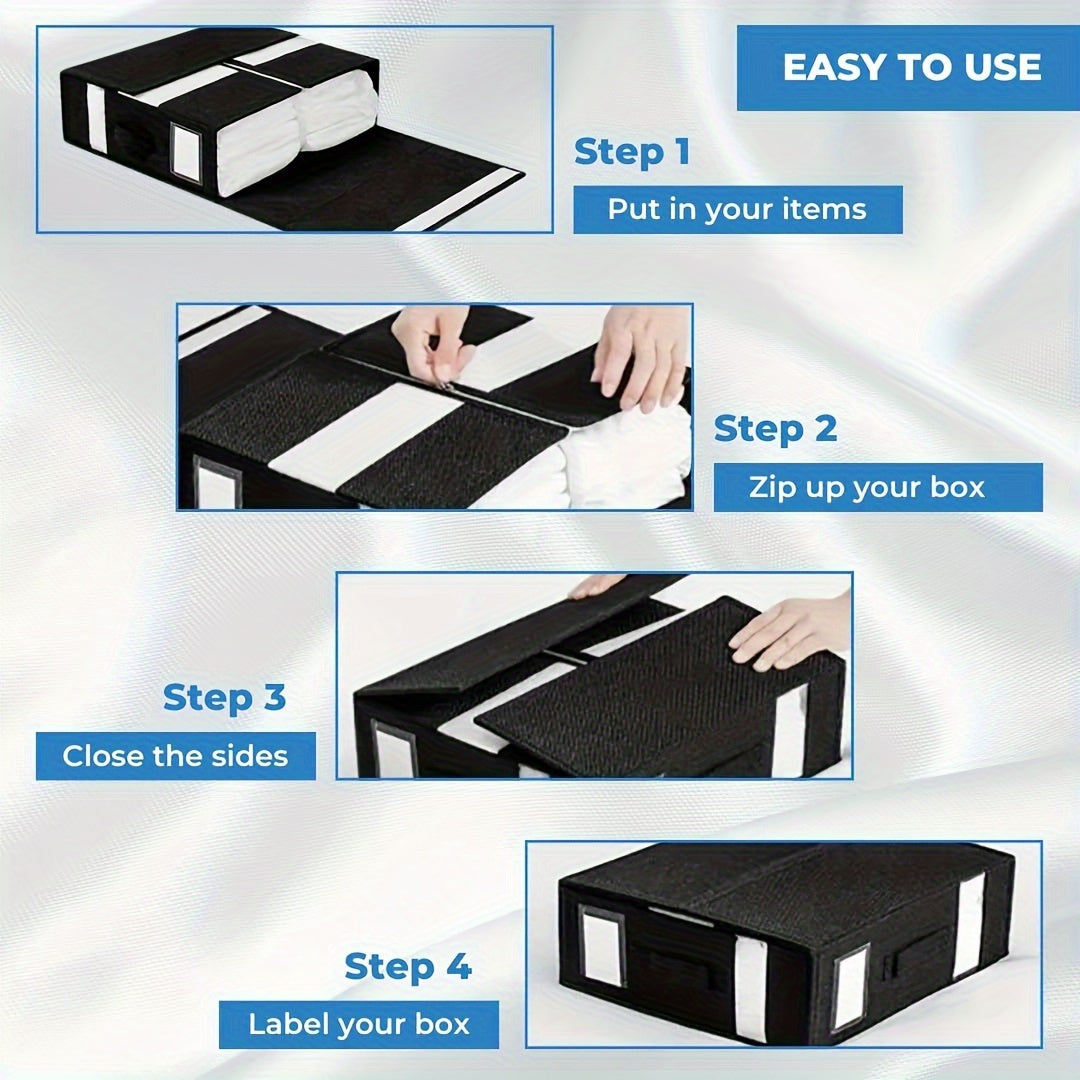 EASY TO USE

Step 1
Put in your items

Step 2
Zip up your box

Step 3
Close the sides

Step 4
Label your box