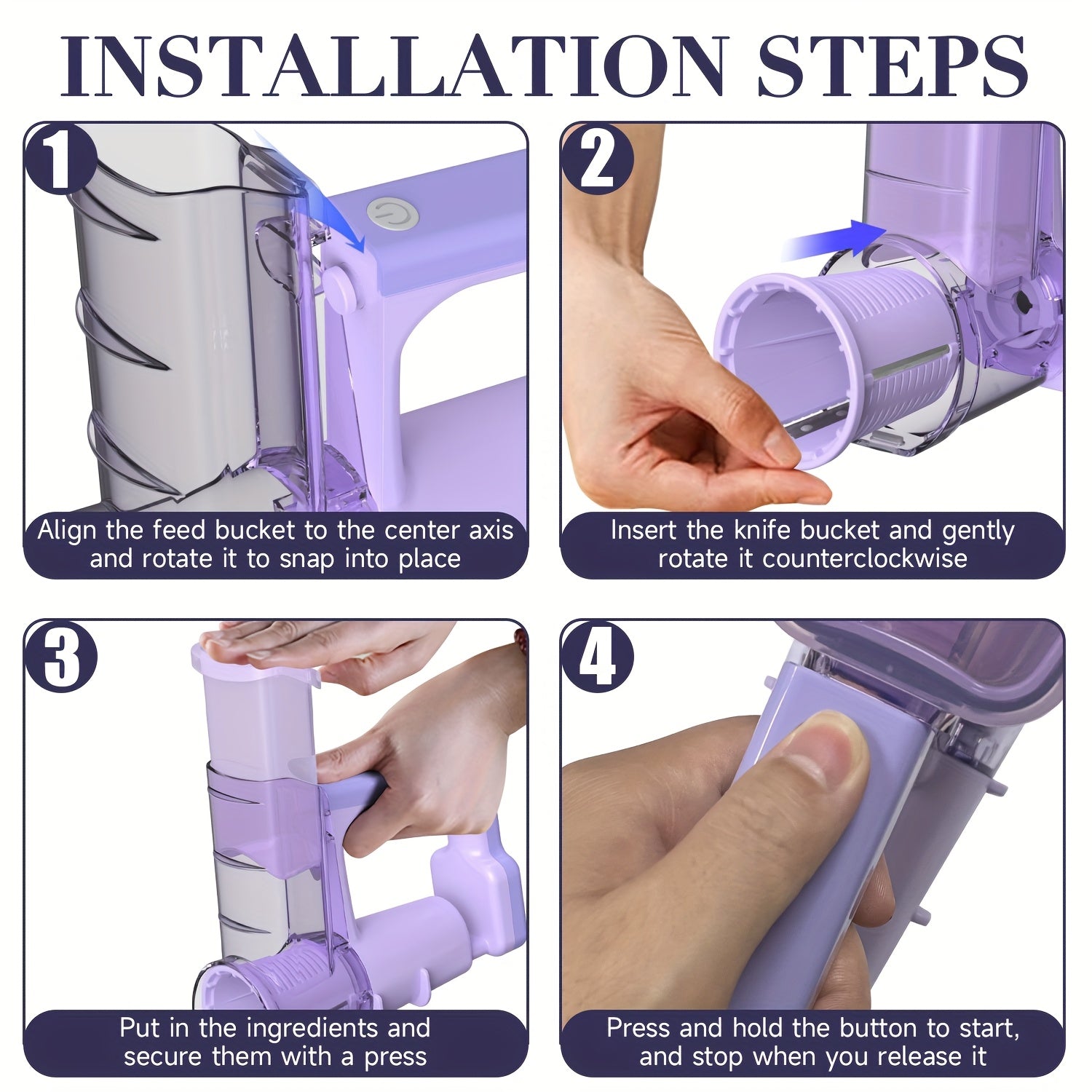 INSTALLATION STEPS

1
Align the feed bucket to the center axis and rotate it to snap into place

2
Insert the knife bucket and gently rotate it counterclockwise

3
Put in the ingredients and secure them with a press

4
Press and hold the button to start, and stop when you release it