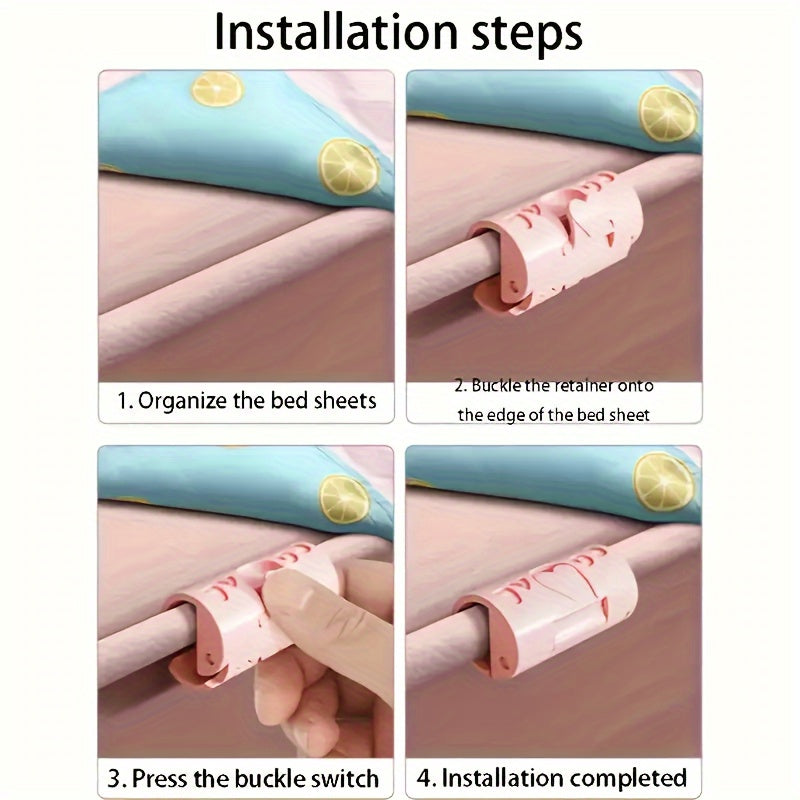 Installation steps

1. Organize the bed sheets

2. Buckle the retainer onto the edge of the bed sheet

3. Press the buckle switch

4. Installation completed