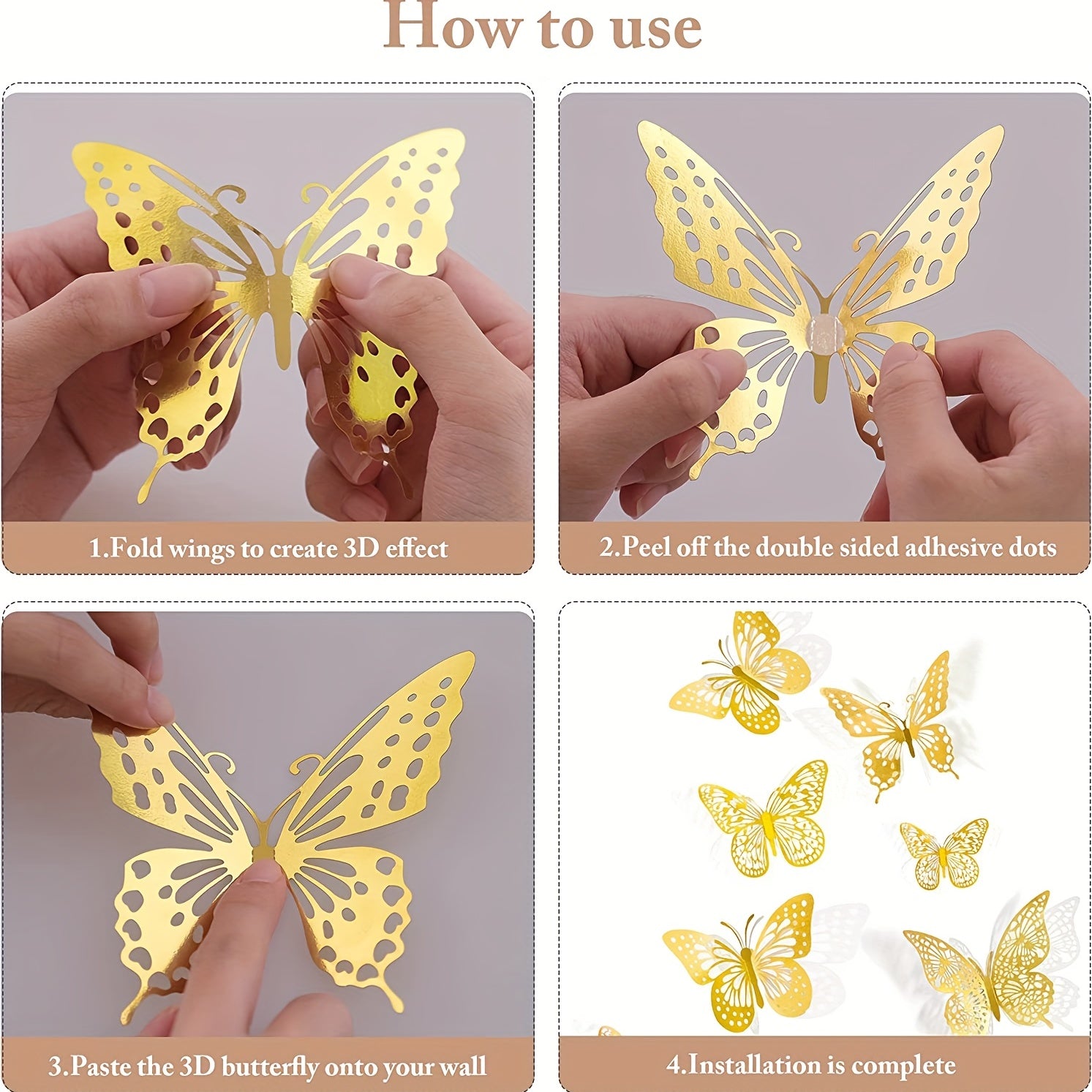 How to use

1.Fold wings to create 3D effect

2.Peel off the double sided adhesive dots

3.Paste the 3D butterfly onto your wall

4.Installation is complete