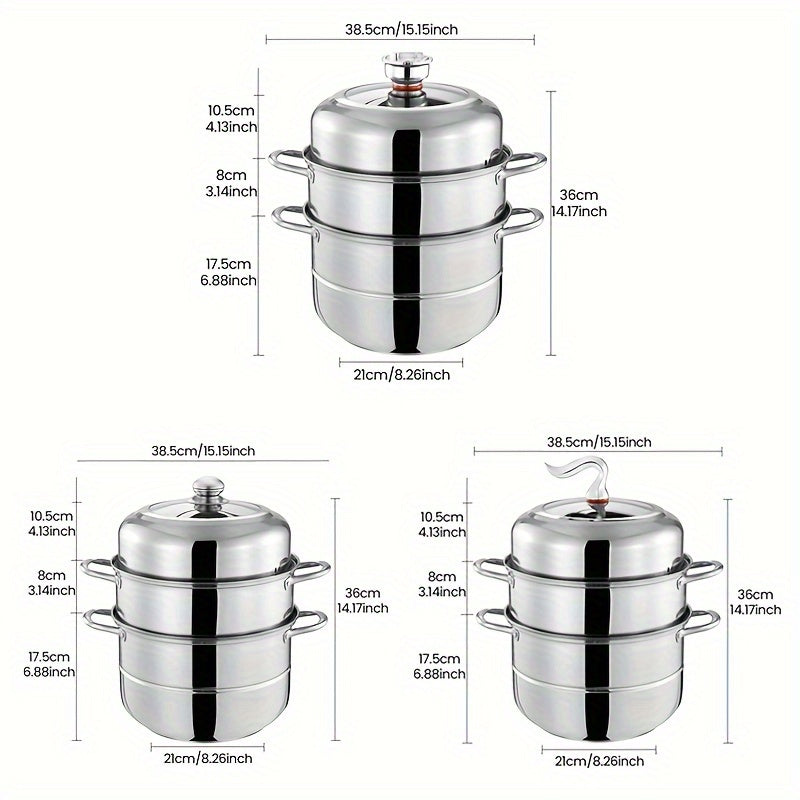 38.5cm/15.15inch

10.5cm
4.13inch

8cm
3.14inch

17.5cm
6.88inch

36cm
14.17inch

21cm/8.26inch

38.5cm/15.15inch

10.5cm
4.13inch

8cm
3.14inch

17.5cm
6.88inch

36cm
14.17inch

21cm/8.26inch

38.5cm/15.15inch

10.5cm
4.13inch

8cm
3.14inch

17.5cm
6.88inch

36cm
14.17inch

21cm/8.26inch