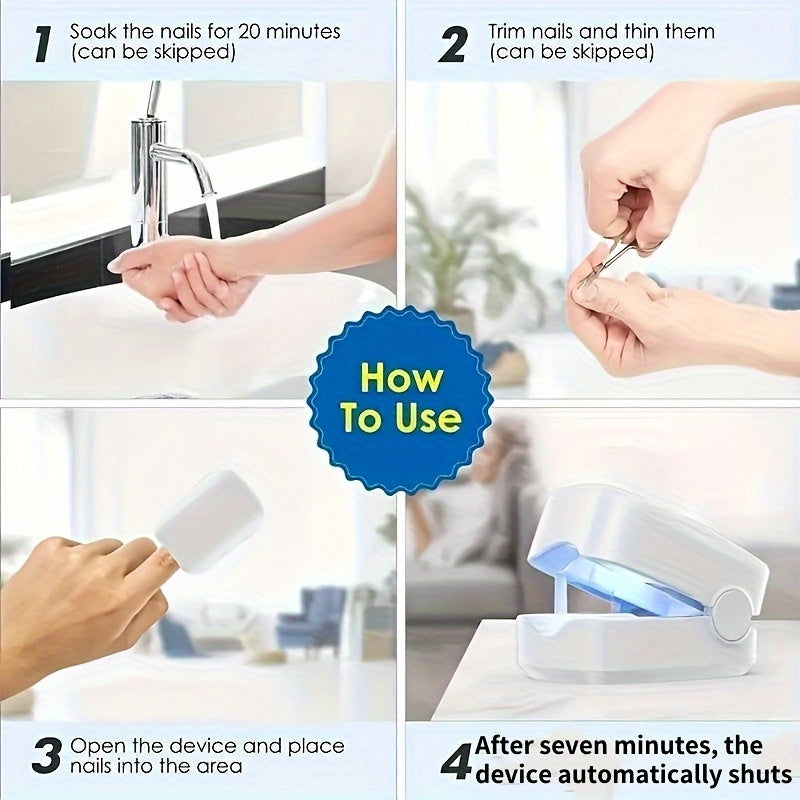 1 Soak the nails for 20 minutes (can be skipped)

2 Trim nails and thin them (can be skipped)

How To Use

3 Open the device and place nails into the area

4 After seven minutes, the device automatically shuts