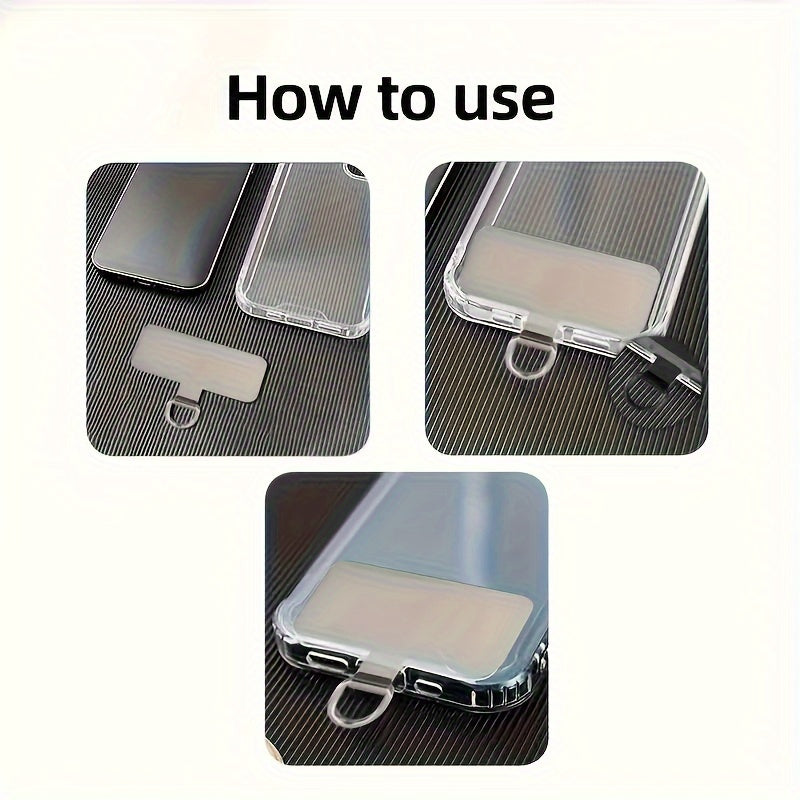 How to use