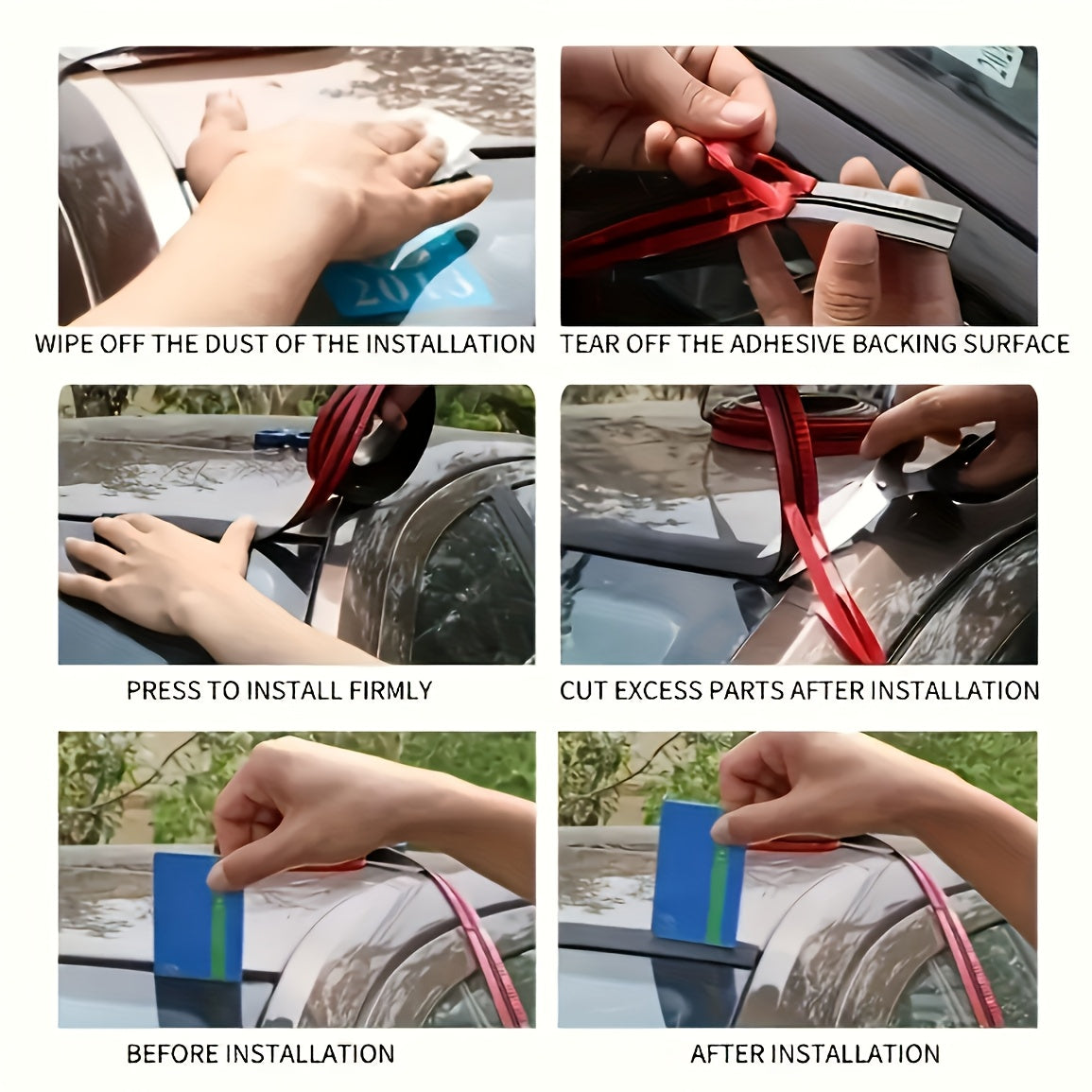 WIPE OFF THE DUST OF THE INSTALLATION

TEAR OFF THE ADHESIVE BACKING SURFACE

PRESS TO INSTALL FIRMLY

CUT EXCESS PARTS AFTER INSTALLATION

BEFORE INSTALLATION

AFTER INSTALLATION