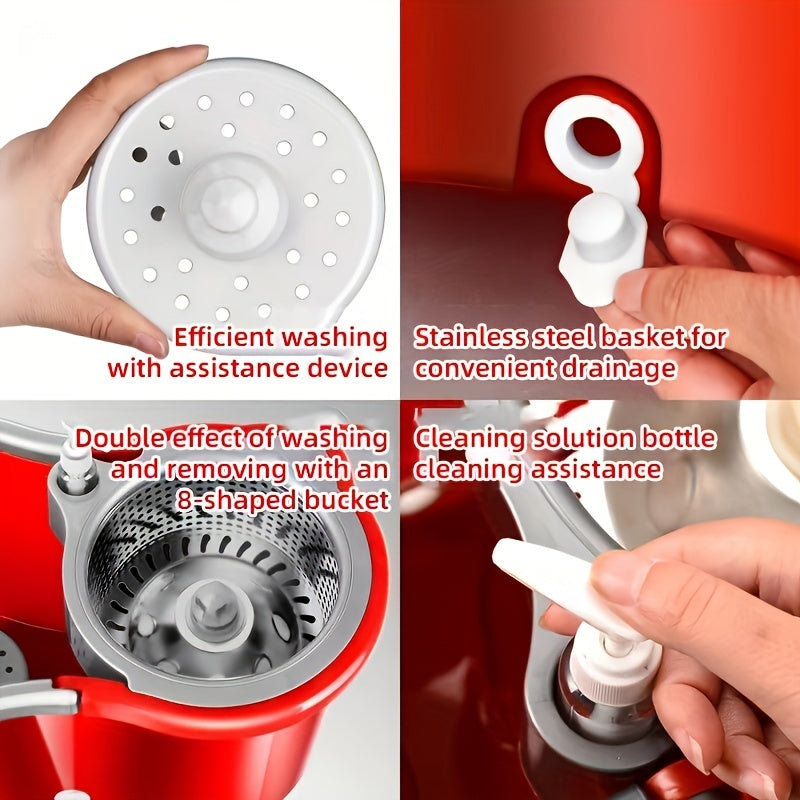 Efficient washing with assistance device

Stainless steel basket for convenient drainage

Double effect of washing and removing with an 8-shaped bucket

Cleaning solution bottle cleaning assistance