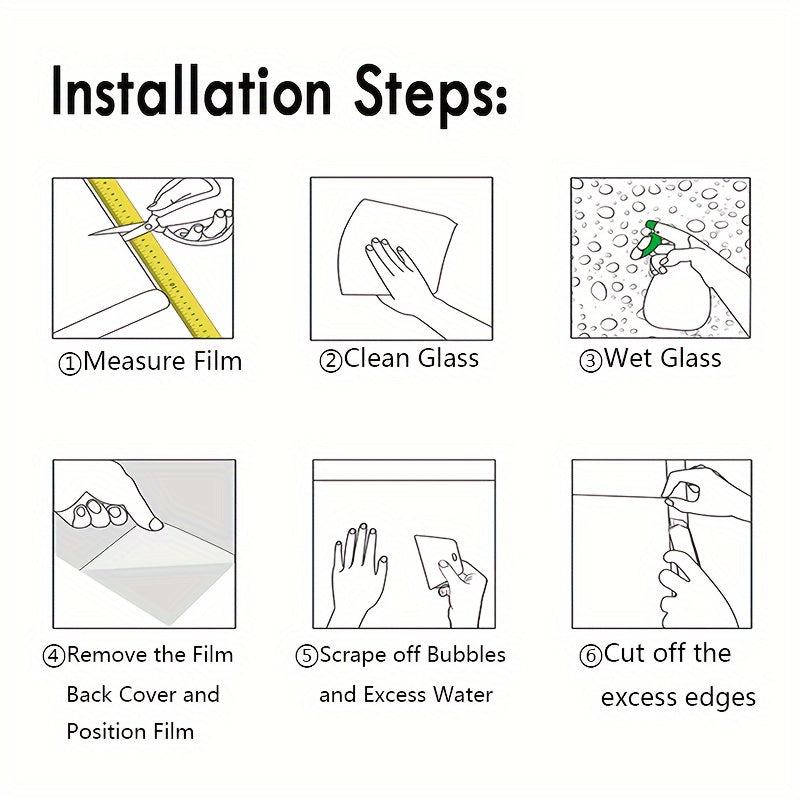 Installation Steps:

①Measure Film

②Clean Glass

③Wet Glass

④Remove the Film Back Cover and Position Film

⑤Scrape off Bubbles and Excess Water

⑥Cut off the excess edges