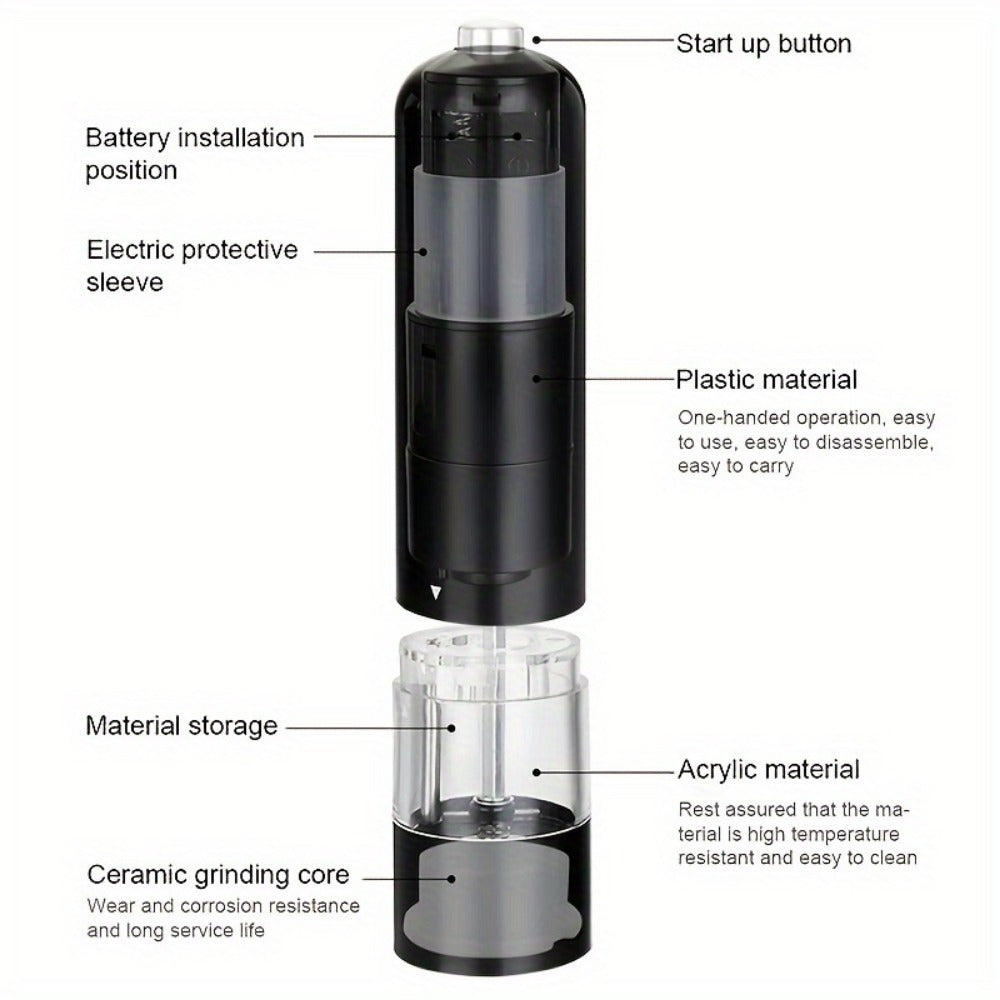 Start up button

Battery installation position

Electric protective sleeve

Plastic material

One-handed operation, easy to use, easy to disassemble, easy to carry

Material storage

Acrylic material

Rest assured that the material is high temperature resistant and easy to clean

Ceramic grinding core

Wear and corrosion resistance and long service life