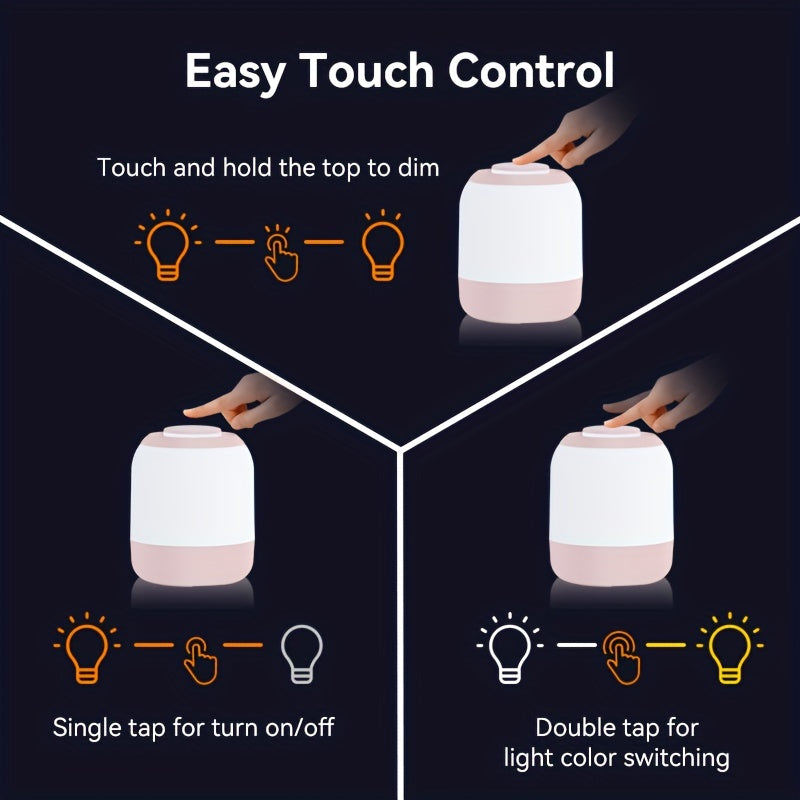 Easy Touch Control

Touch and hold the top to dim

Single tap for turn on/off

Double tap for light color switching