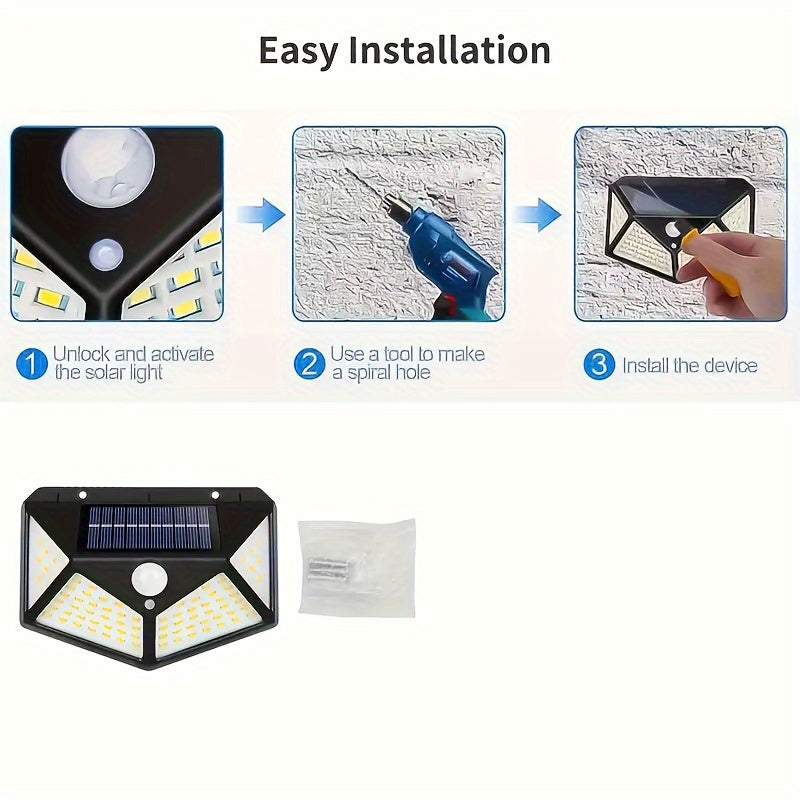 Easy Installation

1 Unlock and activate the solar light

2 Use a tool to make a spiral hole

3 Install the device