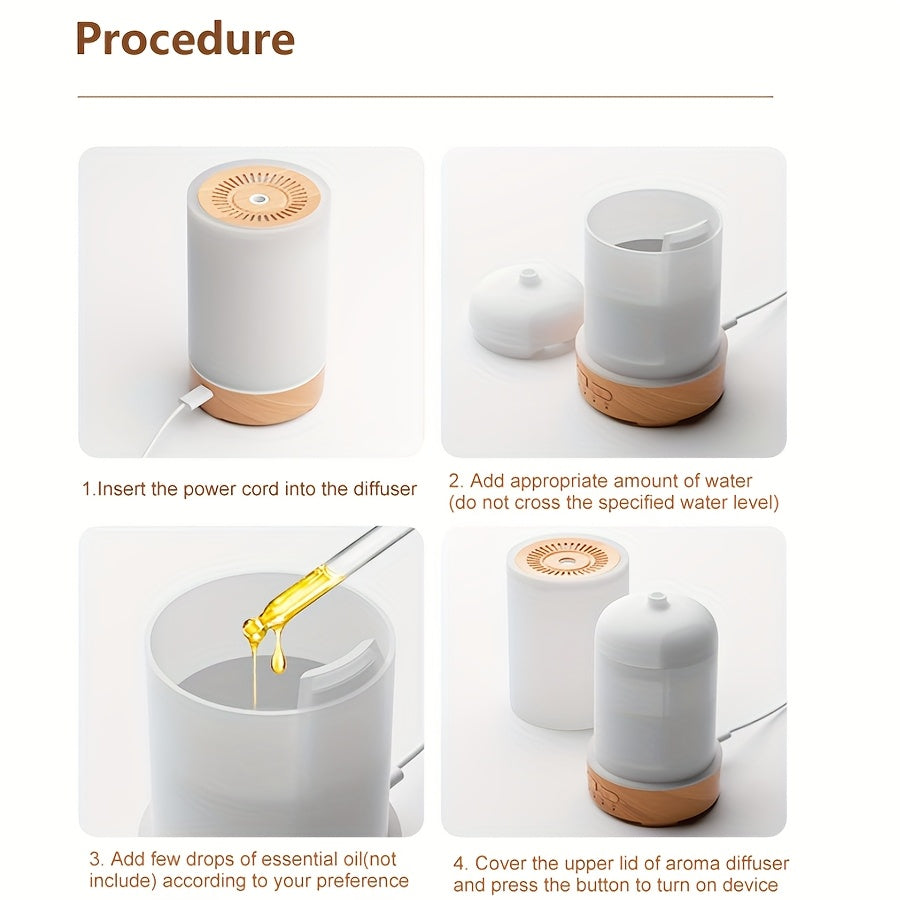 Procedure

1.Insert the power cord into the diffuser

2. Add appropriate amount of water (do not cross the specified water level)

3. Add few drops of essential oil(not include) according to your preference

4. Cover the upper lid of aroma diffuser and press the button to turn on device