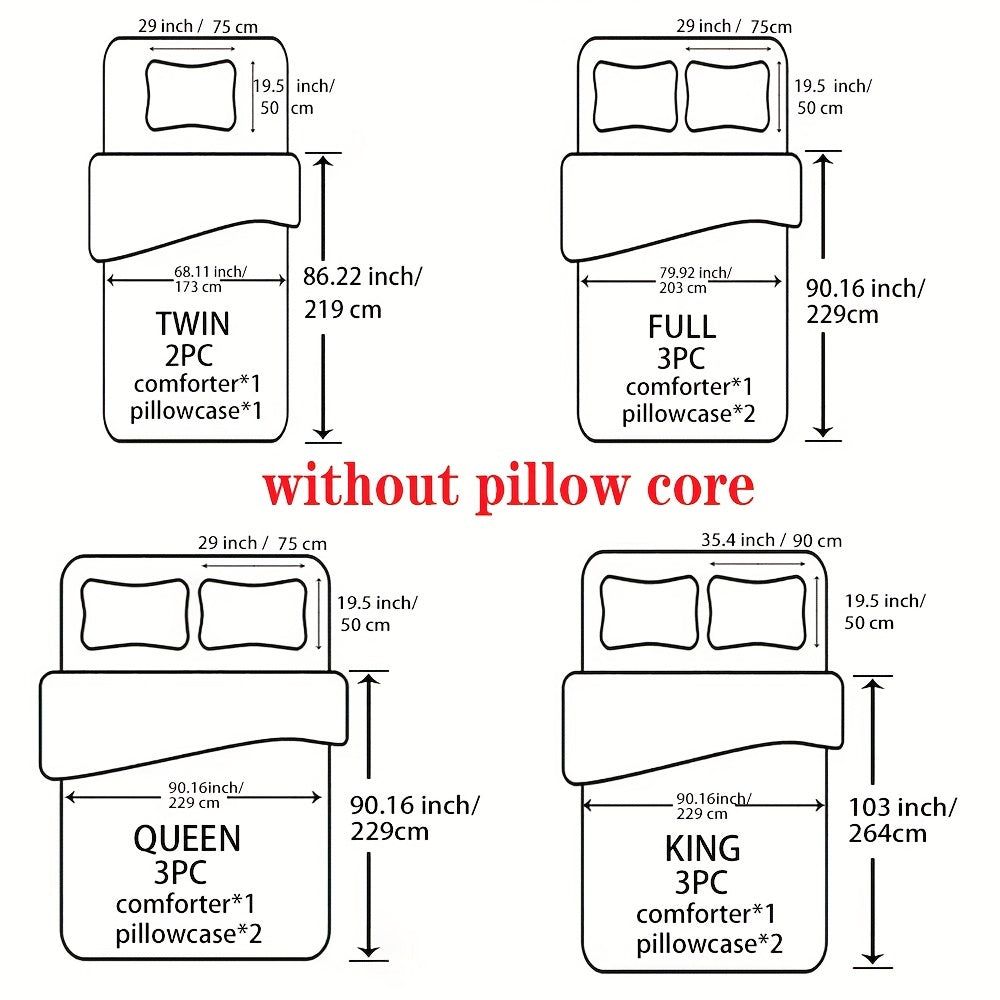 29 inch / 75 cm

19.5 inch/ 50 cm

68.11 inch/ 173 cm

86.22 inch/ 219 cm

TWIN
2PC
comforter*1
pillowcase*1

29 inch / 75cm

19.5 inch/ 50 cm

79.92 inch/ 203 cm

90.16 inch/ 229cm

FULL
3PC
comforter*1
pillowcase*2

without pillow core

29 inch / 75 cm

19.5 inch/ 50 cm

90.16inch/ 229 cm

90.16 inch/ 229cm

QUEEN
3PC
comforter*1
pillowcase*2

35.4 inch / 90 cm

19.5 inch/ 50 cm

90.16inch/ 229 cm

103 inch/ 264cm

KING
3PC
comforter*1
pillowcase*2