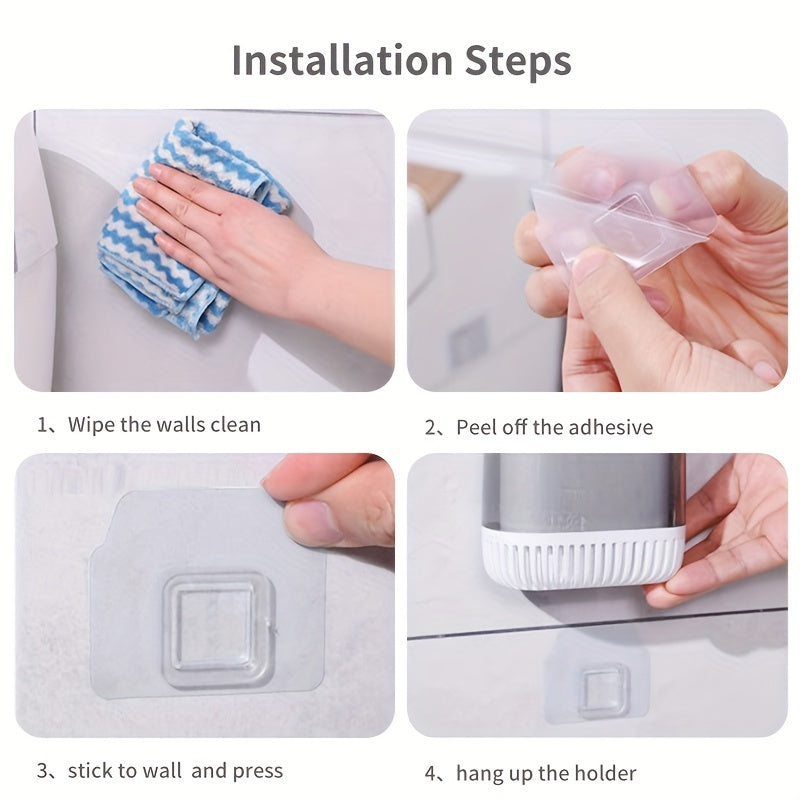 Installation Steps

1、Wipe the walls clean

2、Peel off the adhesive

3、stick to wall and press

4、hang up the holder