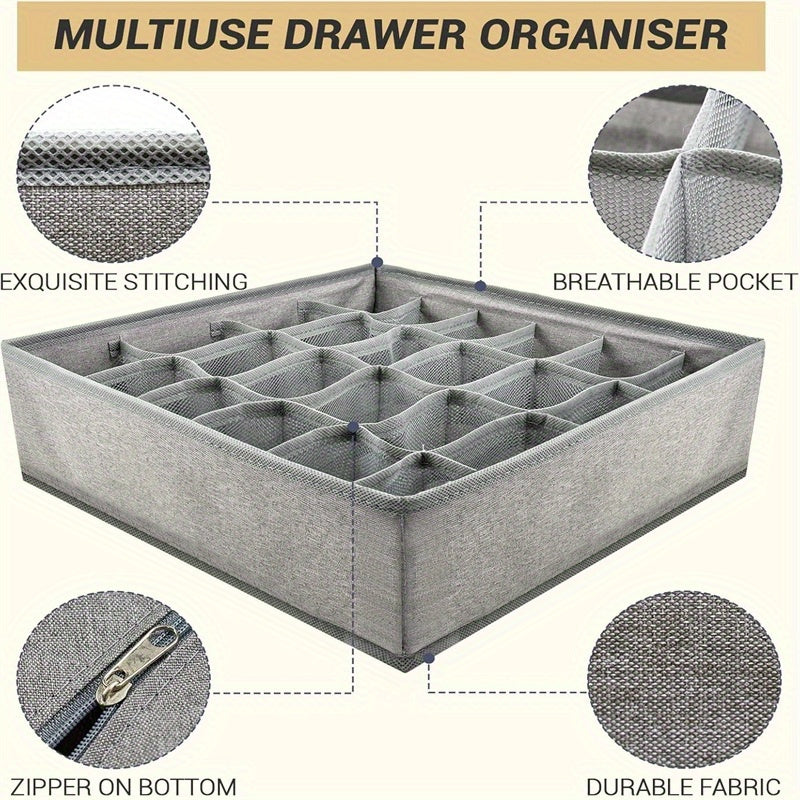 MULTIUSE DRAWER ORGANISER

EXQUISITE STITCHING

BREATHABLE POCKET

ZIPPER ON BOTTOM

DURABLE FABRIC