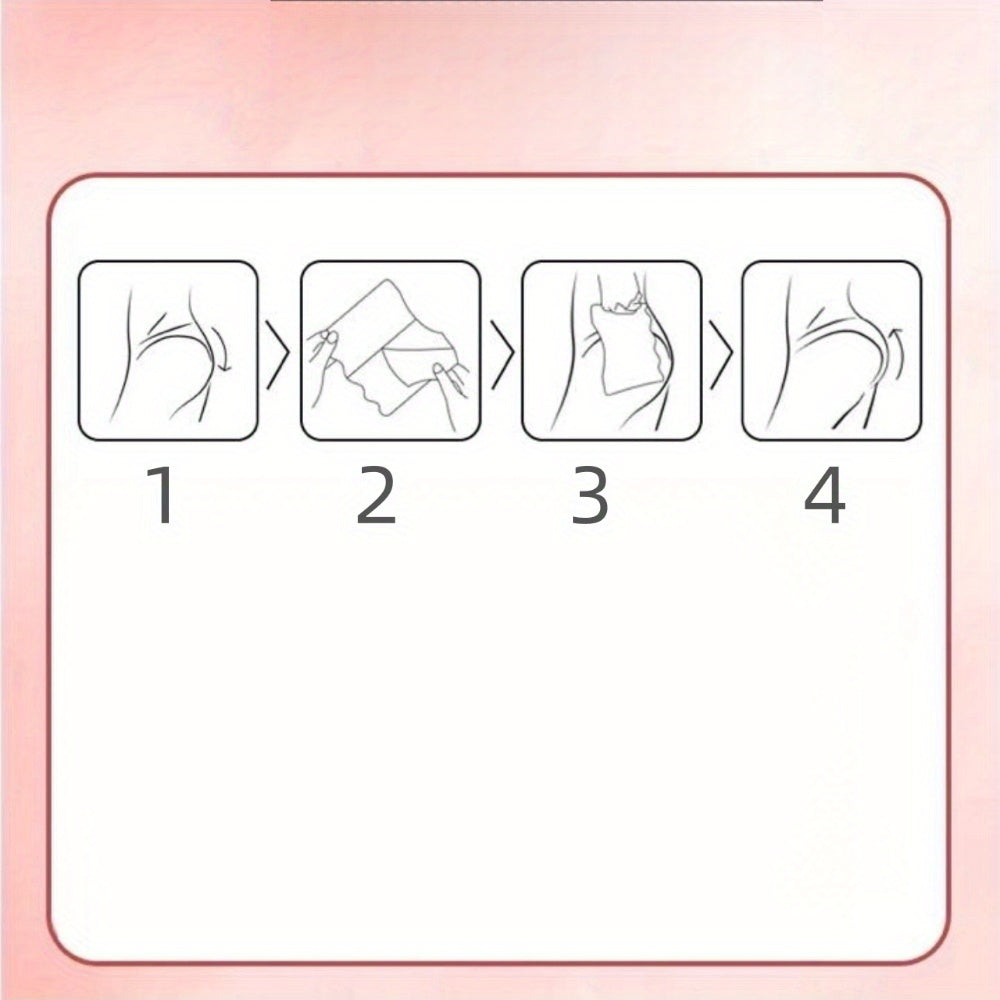 1 2 3 4