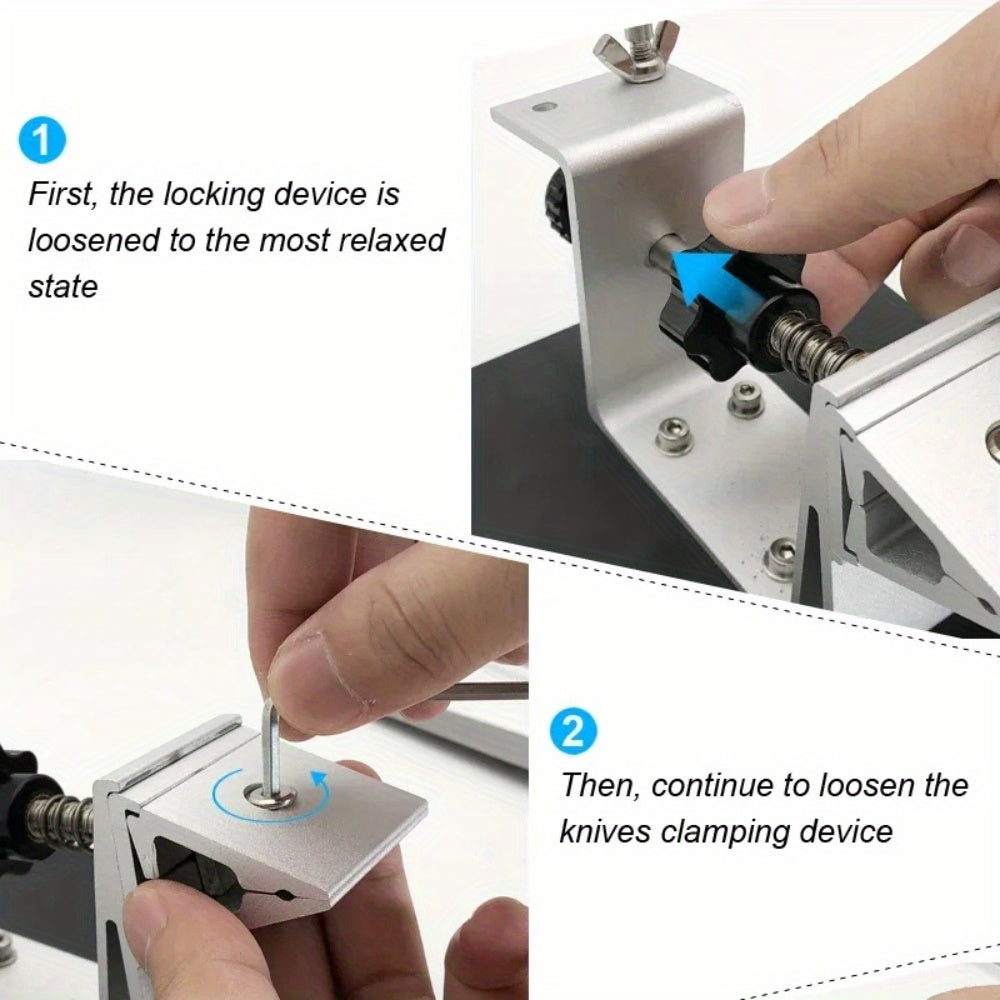 1

First, the locking device is loosened to the most relaxed state

2

Then, continue to loosen the knives clamping device