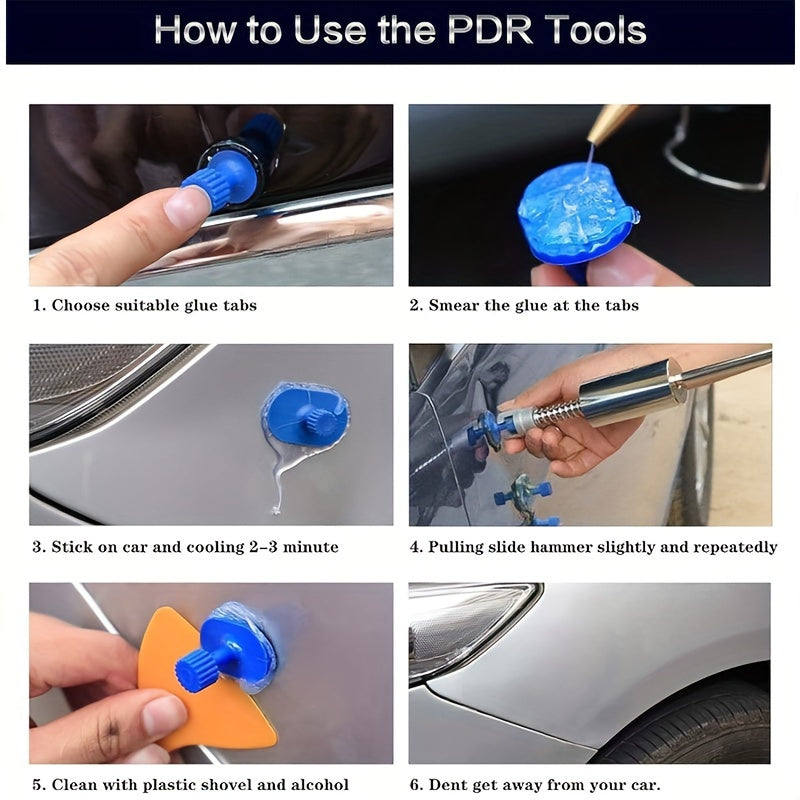 How to Use the PDR Tools

1. Choose suitable glue tabs

2. Smear the glue at the tabs

3. Stick on car and cooling 2–3 minute

4. Pulling slide hammer slightly and repeatedly

5. Clean with plastic shovel and alcohol

6. Dent get away from your car.