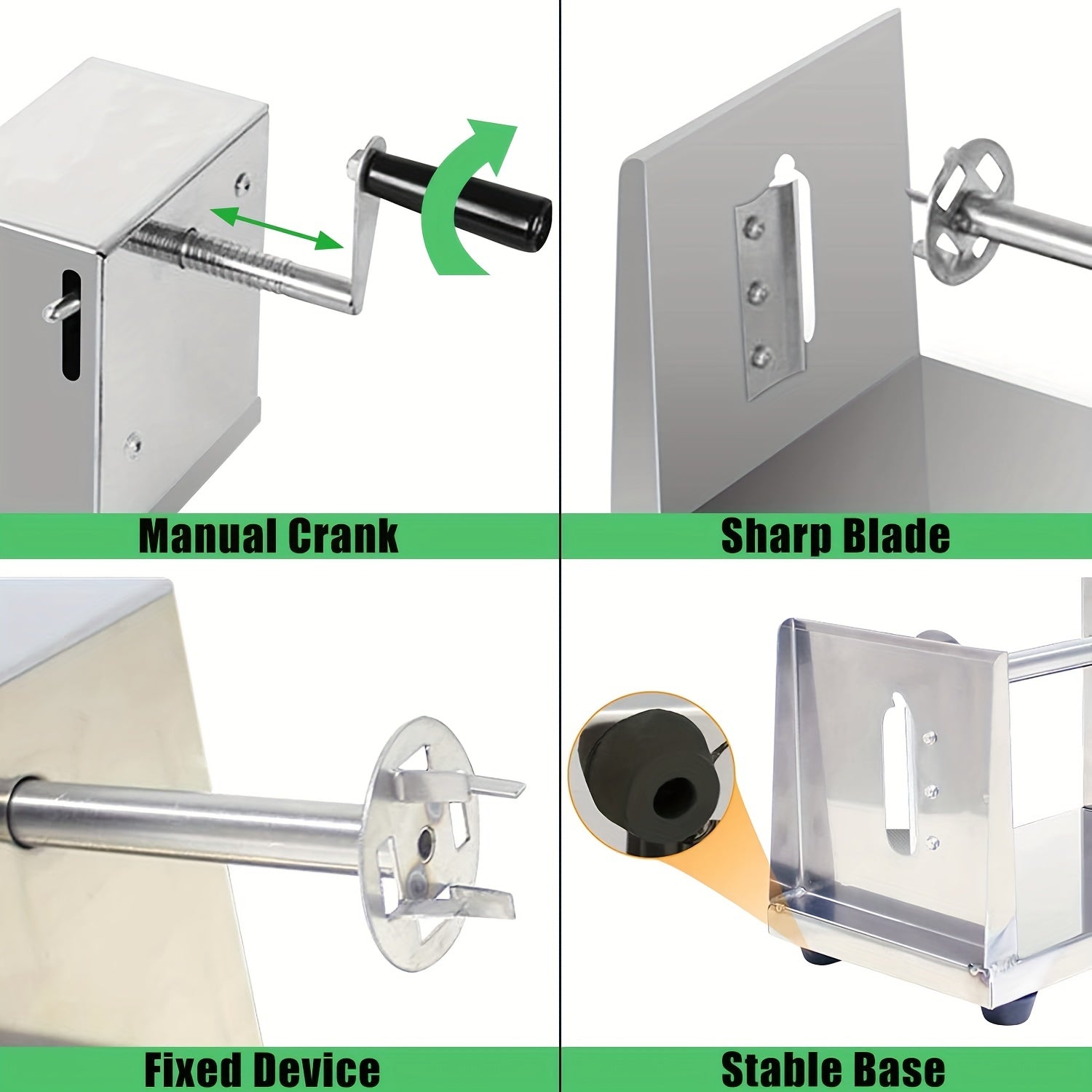 Manual Crank

Sharp Blade

Fixed Device

Stable Base