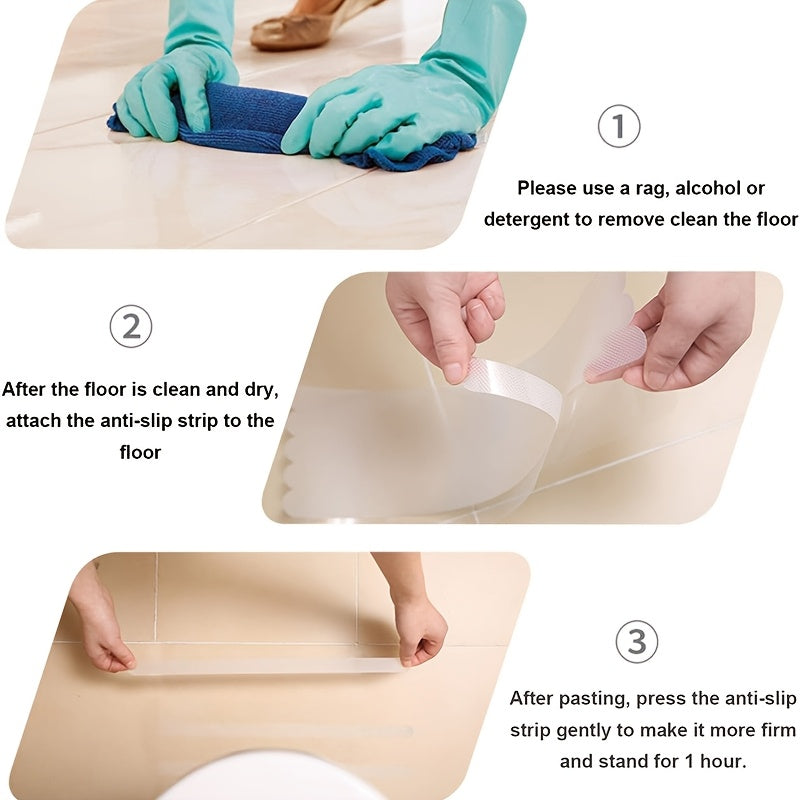 ①

Please use a rag, alcohol or detergent to remove clean the floor

②

After the floor is clean and dry, attach the anti-slip strip to the floor

③

After pasting, press the anti-slip strip gently to make it more firm and stand for 1 hour.