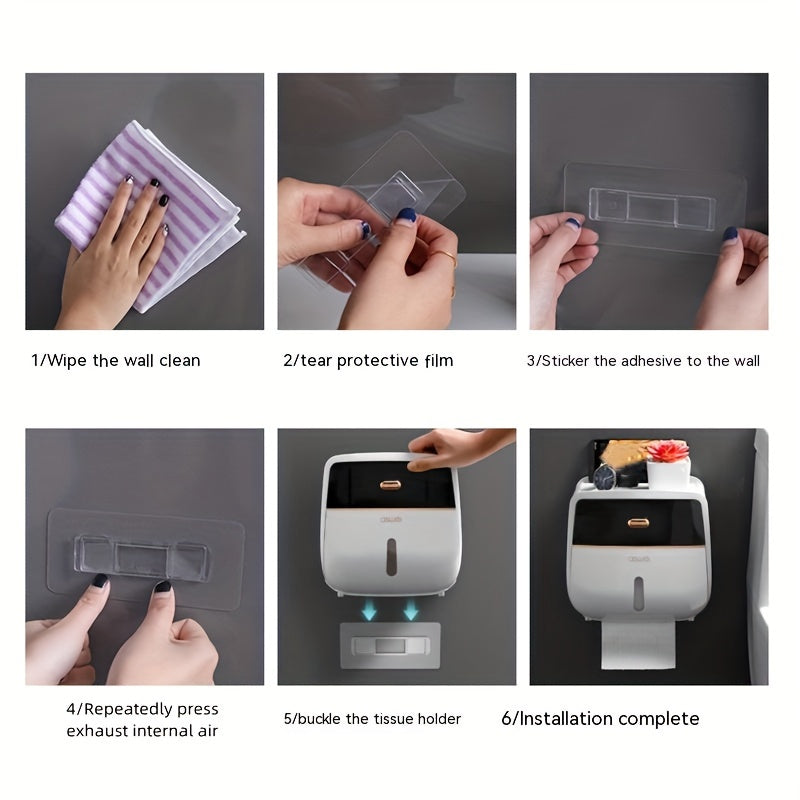 1/Wipe the wall clean

2/tear protective film

3/Sticker the adhesive to the wall

4/Repeatedly press exhaust internal air

5/buckle the tissue holder

6/Installation complete