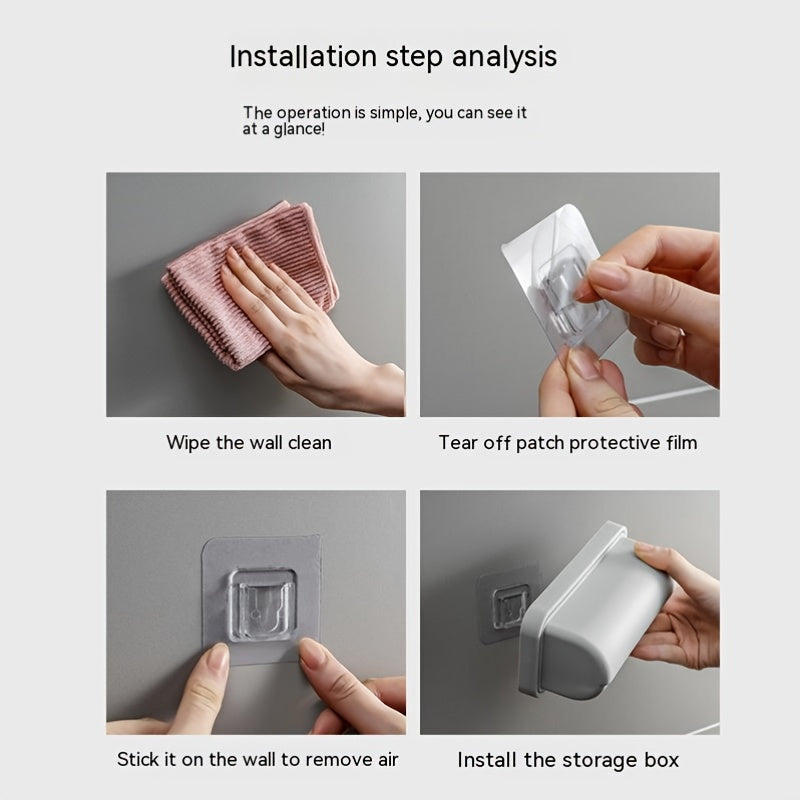 Installation step analysis

The operation is simple, you can see it at a glance!

Wipe the wall clean

Tear off patch protective film

Stick it on the wall to remove air

Install the storage box