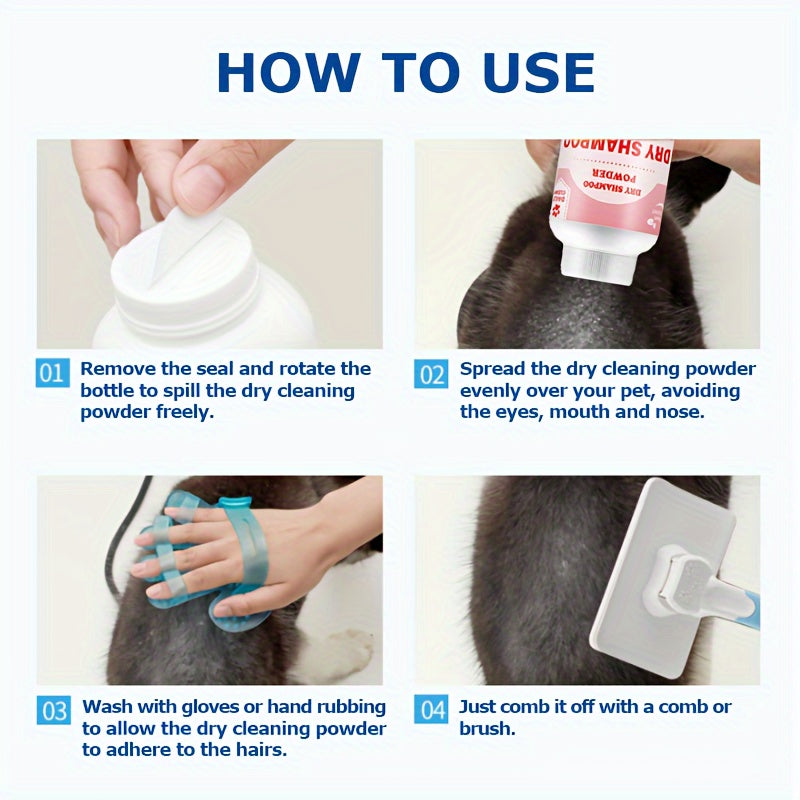 HOW TO USE

DRY SHAMPOO
DRY SHAMPOO POWDER

01 Remove the seal and rotate the bottle to spill the dry cleaning powder freely.

02 Spread the dry cleaning powder evenly over your pet, avoiding the eyes, mouth and nose.

03 Wash with gloves or hand rubbing to allow the dry cleaning powder to adhere to the hairs.

04 Just comb it off with a comb or brush.