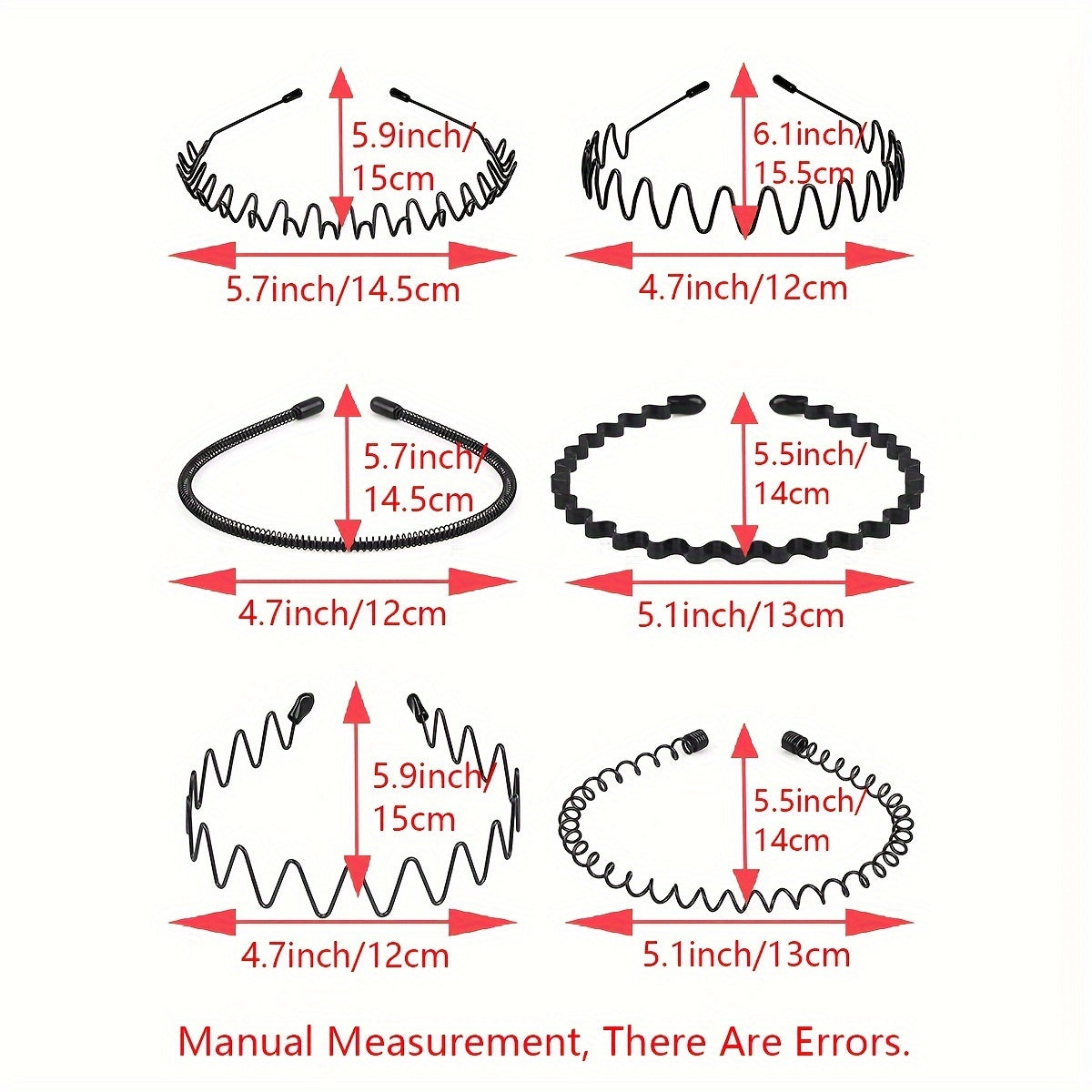 5.9inch/
15cm

5.7inch/14.5cm

6.1inch/
15.5cm

4.7inch/12cm

5.7inch/
14.5cm

4.7inch/12cm

5.5inch/
14cm

5.1inch/13cm

5.9inch/
15cm

4.7inch/12cm

5.5inch/
14cm

5.1inch/13cm

Manual Measurement, There Are Errors.