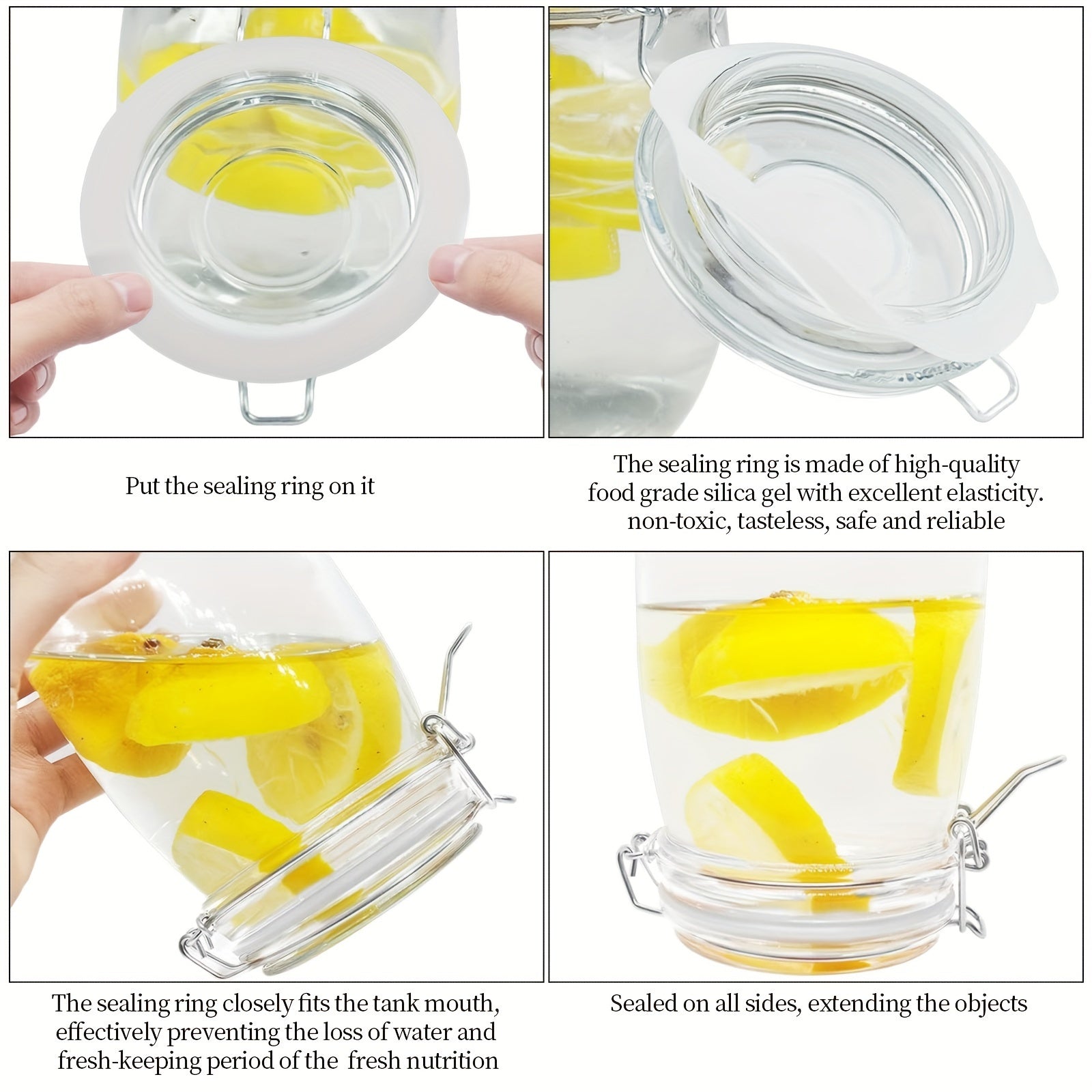 Put the sealing ring on it

The sealing ring is made of high-quality food grade silica gel with excellent elasticity. non-toxic, tasteless, safe and reliable

The sealing ring closely fits the tank mouth, effectively preventing the loss of water and fresh-keeping period of the fresh nutrition

Sealed on all sides, extending the objects