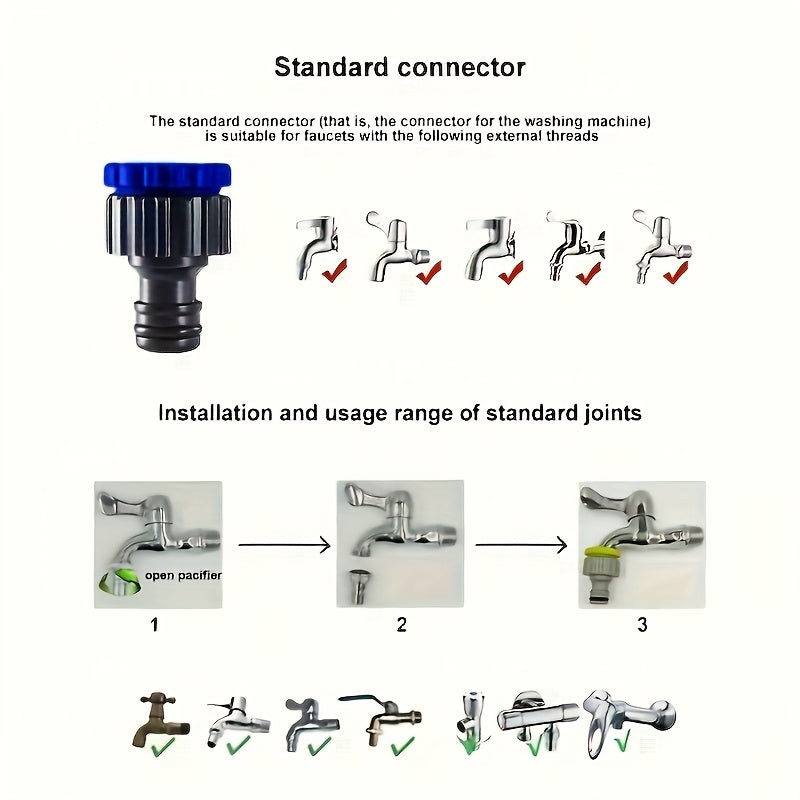 Standard connector

The standard connector (that is, the connector for the washing machine) is suitable for faucets with the following external threads

Installation and usage range of standard joints

open pacifier

1

2

3