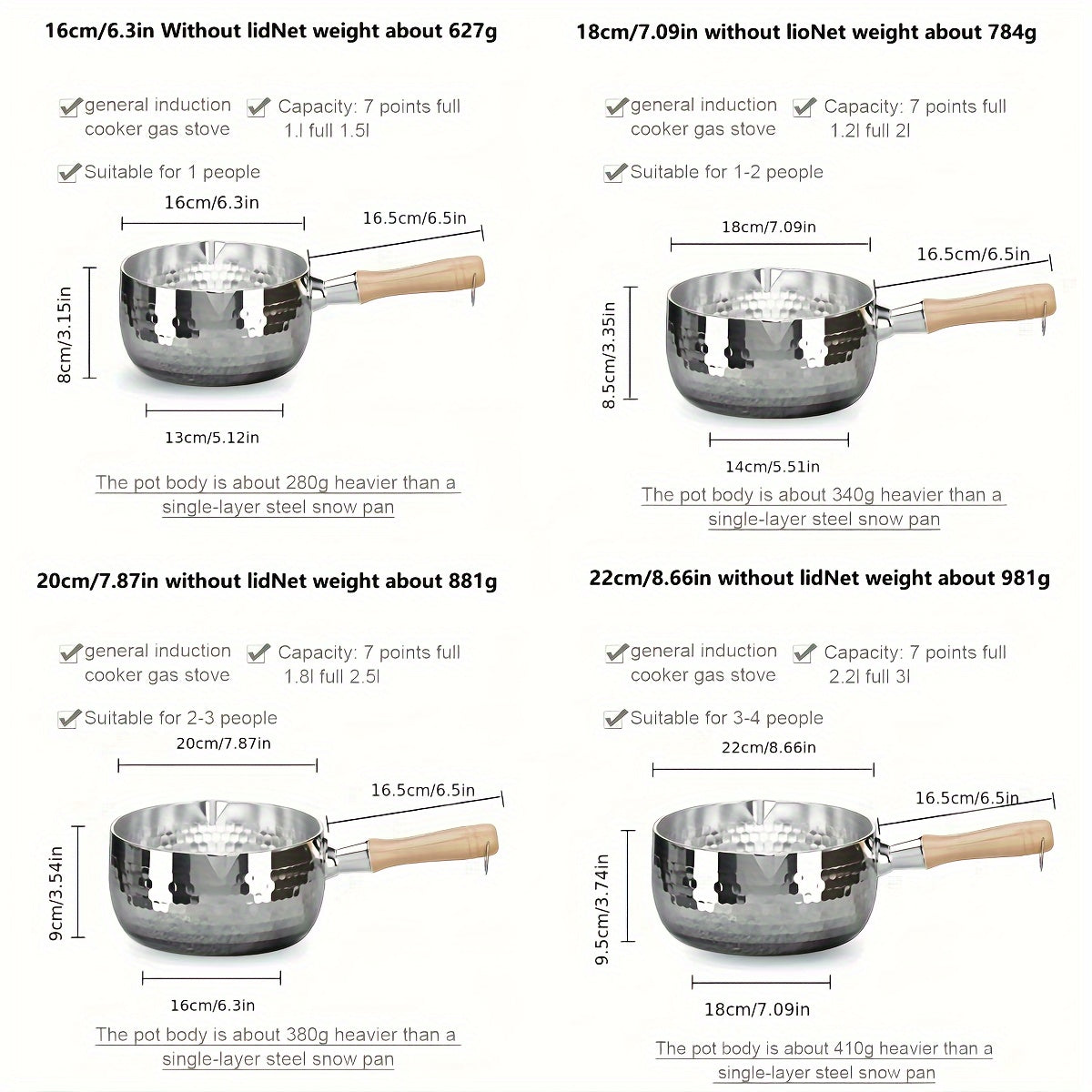 16cm/6.3in Without lidNet weight about 627g

general induction cooker gas stove

Capacity: 7 points full 1.l full 1.5l

Suitable for 1 people

16cm/6.3in

16.5cm/6.5in

8cm/3.15in

13cm/5.12in

The pot body is about 280g heavier than a single-layer steel snow pan

18cm/7.09in without lioNet weight about 784g

general induction cooker gas stove

Capacity: 7 points full 1.2l full 2l

Suitable for 1-2 people

18cm/7.09in

16.5cm/6.5in

8.5cm/3.35in

14cm/5.51in

The pot body is about 340g heavier than a single-layer steel snow pan

20cm/7.87in without lidNet weight about 881g

general induction cooker gas stove

Capacity: 7 points full 1.8l full 2.5l

Suitable for 2-3 people

20cm/7.87in

16.5cm/6.5in

9cm/3.54in

16cm/6.3in

The pot body is about 380g heavier than a single-layer steel snow pan

22cm/8.66in without lidNet weight about 981g

general induction cooker gas stove

Capacity: 7 points full 2.2l full 3l

Suitable for 3-4 people

22cm/8.66in

16.5cm/6.5in

9.5cm/3.74in

18cm/7.09in

The pot body is about 410g heavier than a single-layer steel snow pan