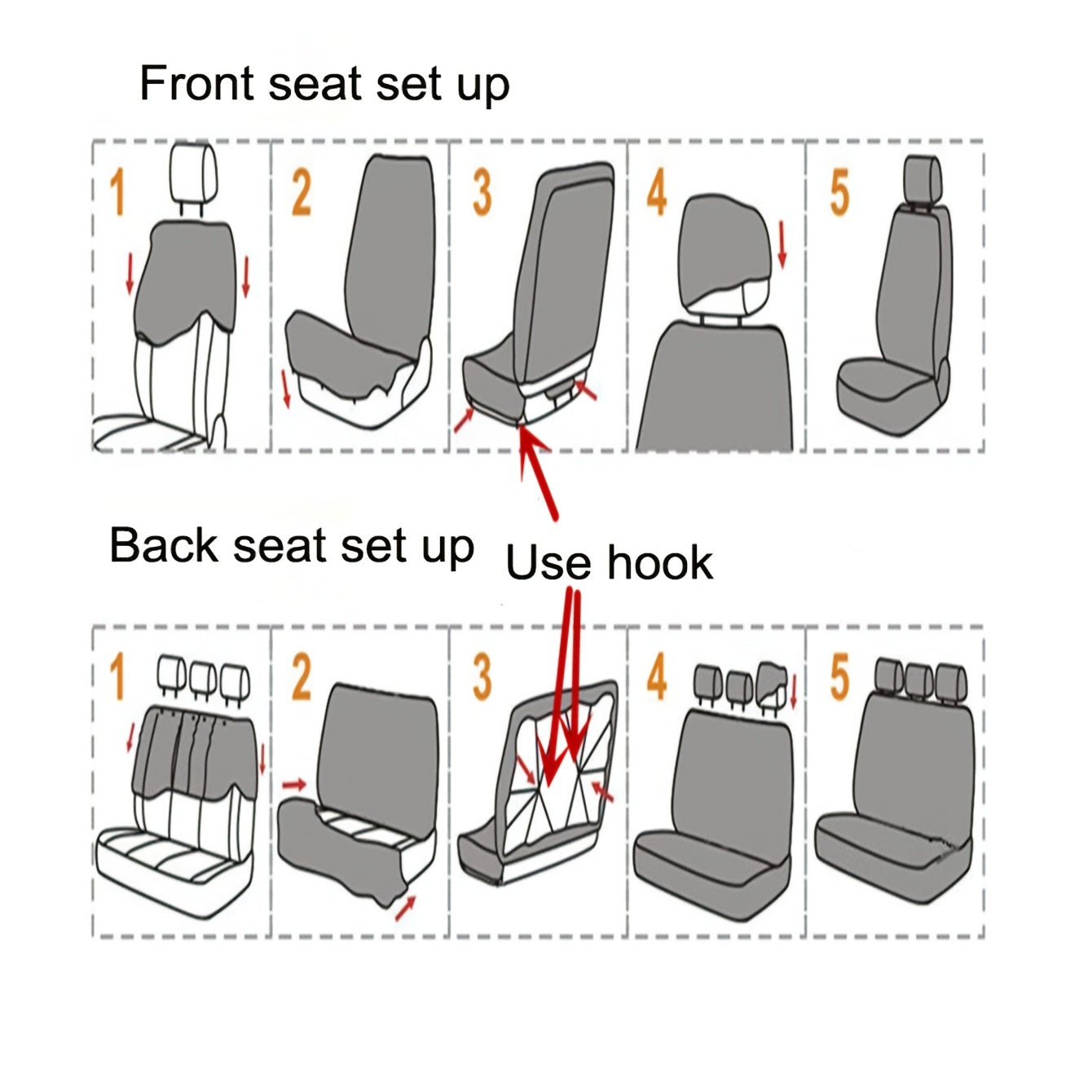 Front seat set up

1 2 3 4 5

Back seat set up

Use hook

1 2 3 4 5