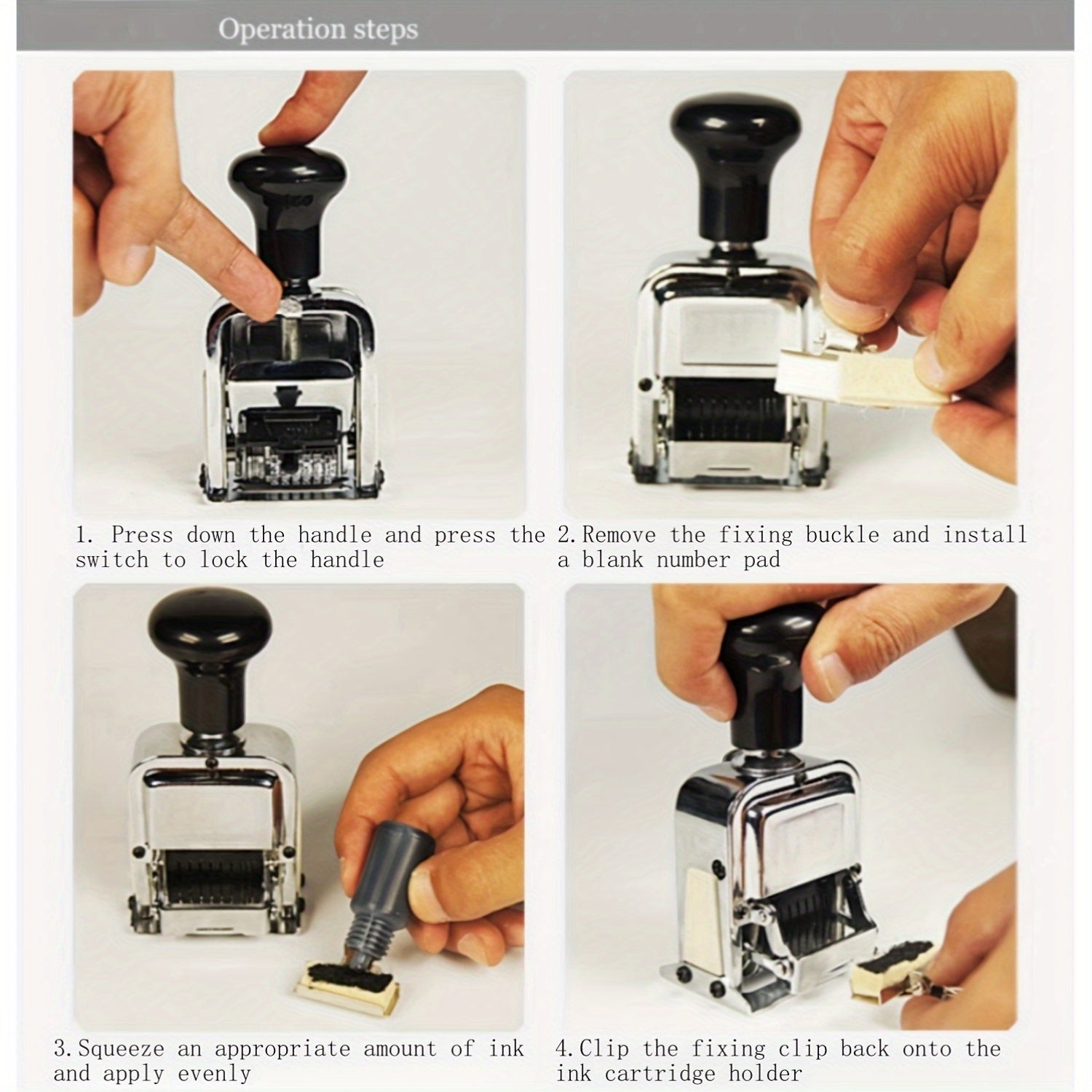 Operation steps

1. Press down the handle and press the switch to lock the handle

2.Remove the fixing buckle and install a blank number pad

3.Squeeze an appropriate amount of ink and apply evenly

4.Clip the fixing clip back onto the ink cartridge holder