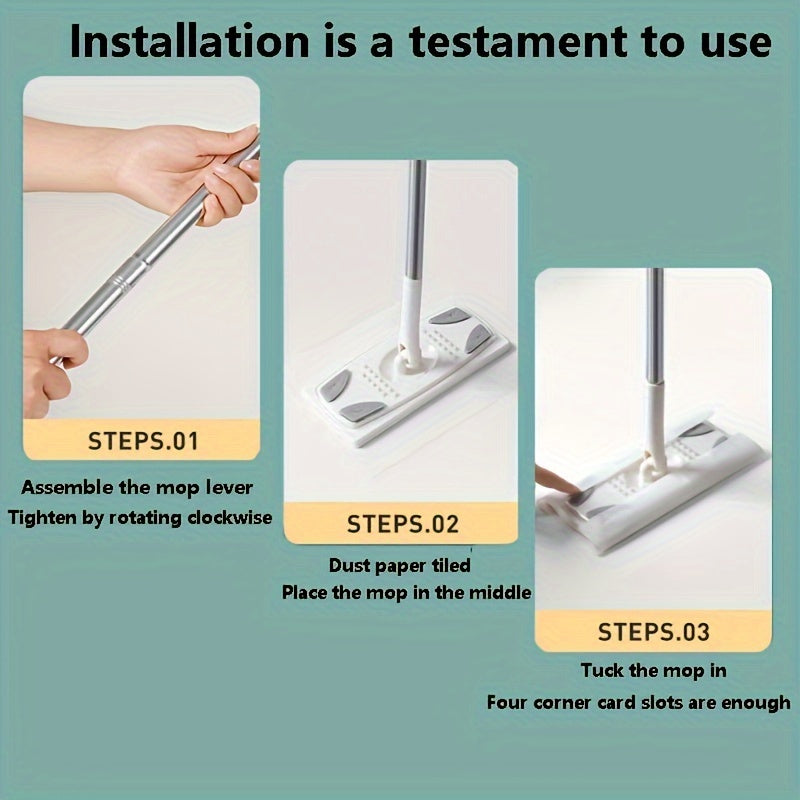 Installation is a testament to use

STEPS.01

Assemble the mop lever
Tighten by rotating clockwise

STEPS.02

Dust paper tiled
Place the mop in the middle

STEPS.03

Tuck the mop in
Four corner card slots are enough