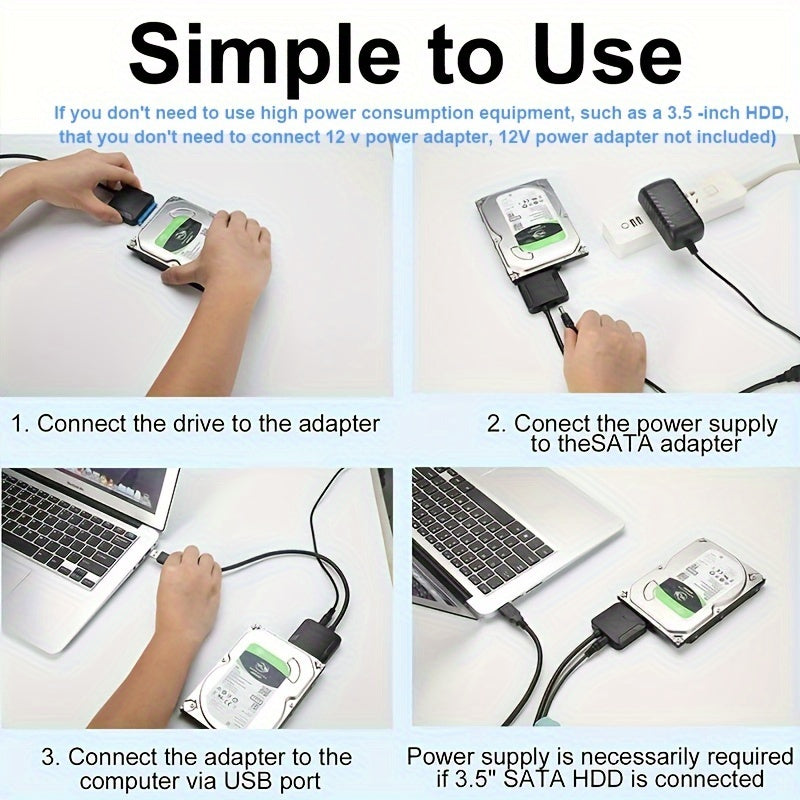 Simple to Use

If you don't need to use high power consumption equipment, such as a 3.5 -inch HDD, that you don't need to connect 12 v power adapter, 12V power adapter not included)

1. Connect the drive to the adapter

2. Conect the power supply to theSATA adapter

3. Connect the adapter to the computer via USB port

Power supply is necessarily required if 3.5" SATA HDD is connected