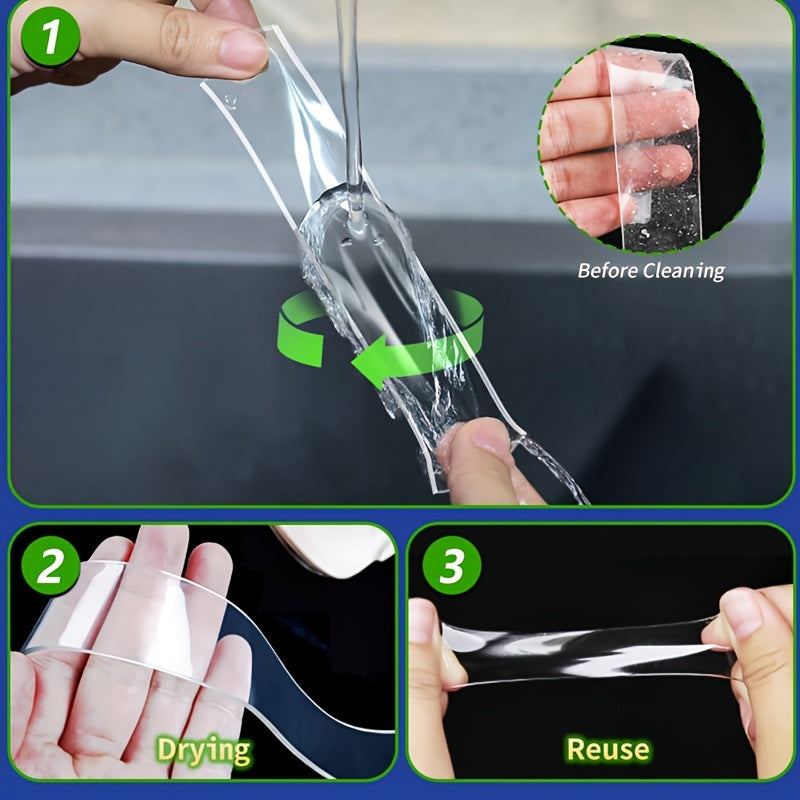 1

Before Cleaning

2

Drying

3

Reuse