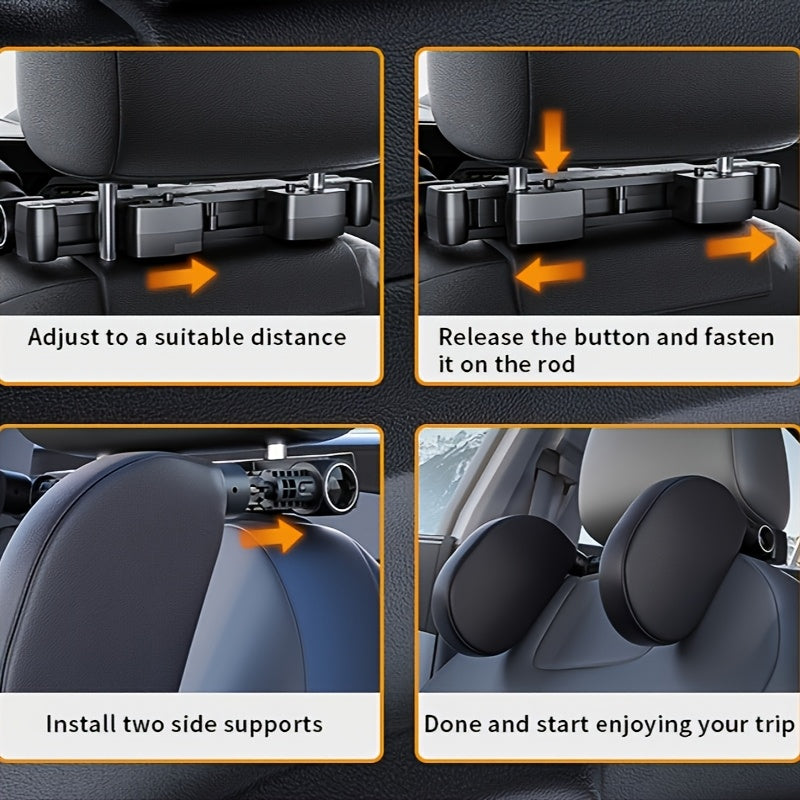 Adjust to a suitable distance

Release the button and fasten it on the rod

Install two side supports

Done and start enjoying your trip