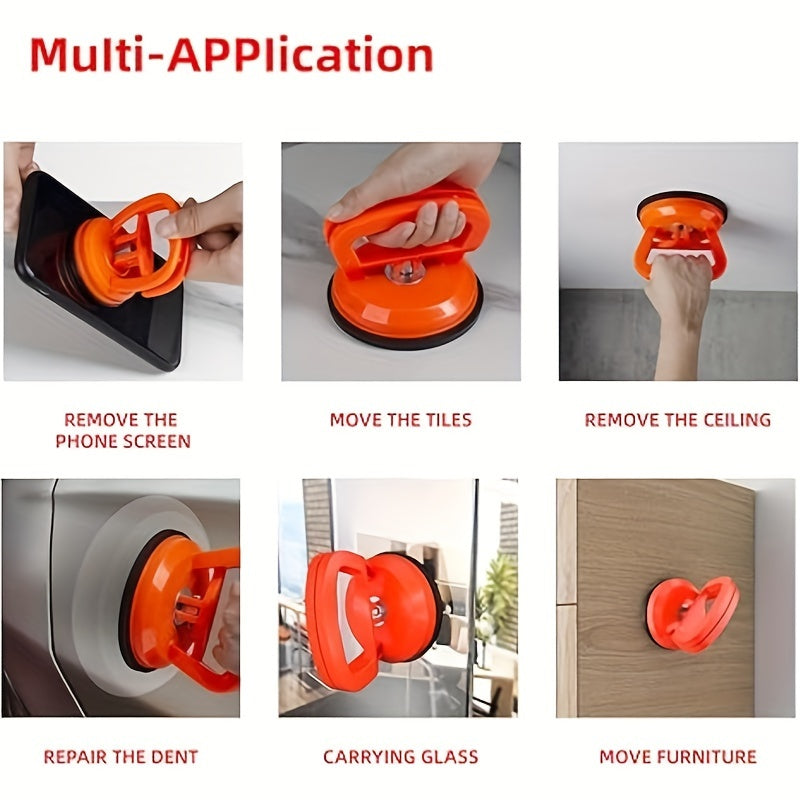 Multi-APPlication

REMOVE THE PHONE SCREEN

MOVE THE TILES

REMOVE THE CEILING

REPAIR THE DENT

CARRYING GLASS

MOVE FURNITURE