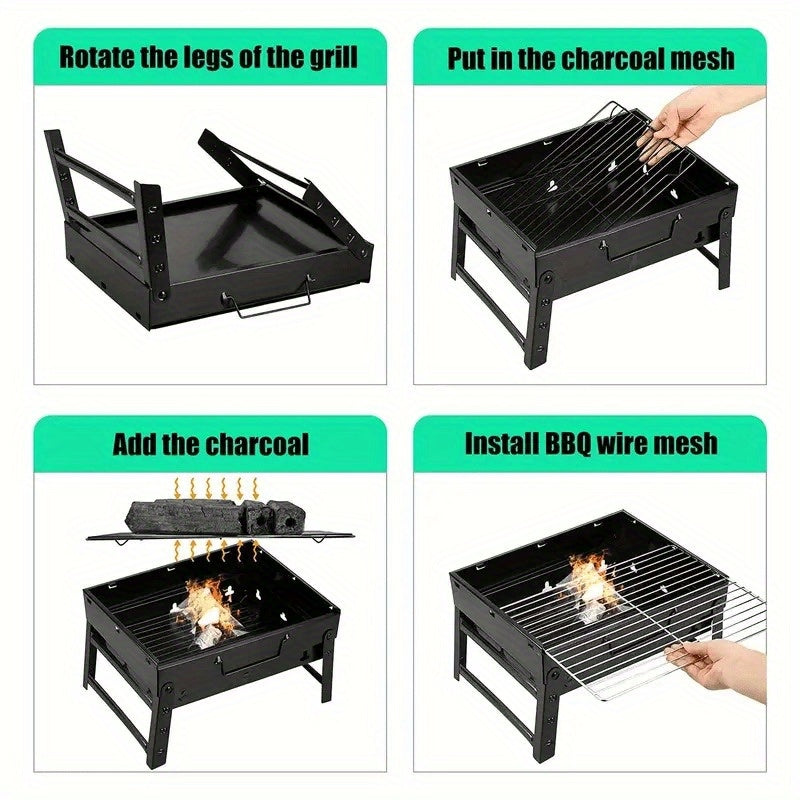 Rotate the legs of the grill

Put in the charcoal mesh

Add the charcoal

Install BBQ wire mesh