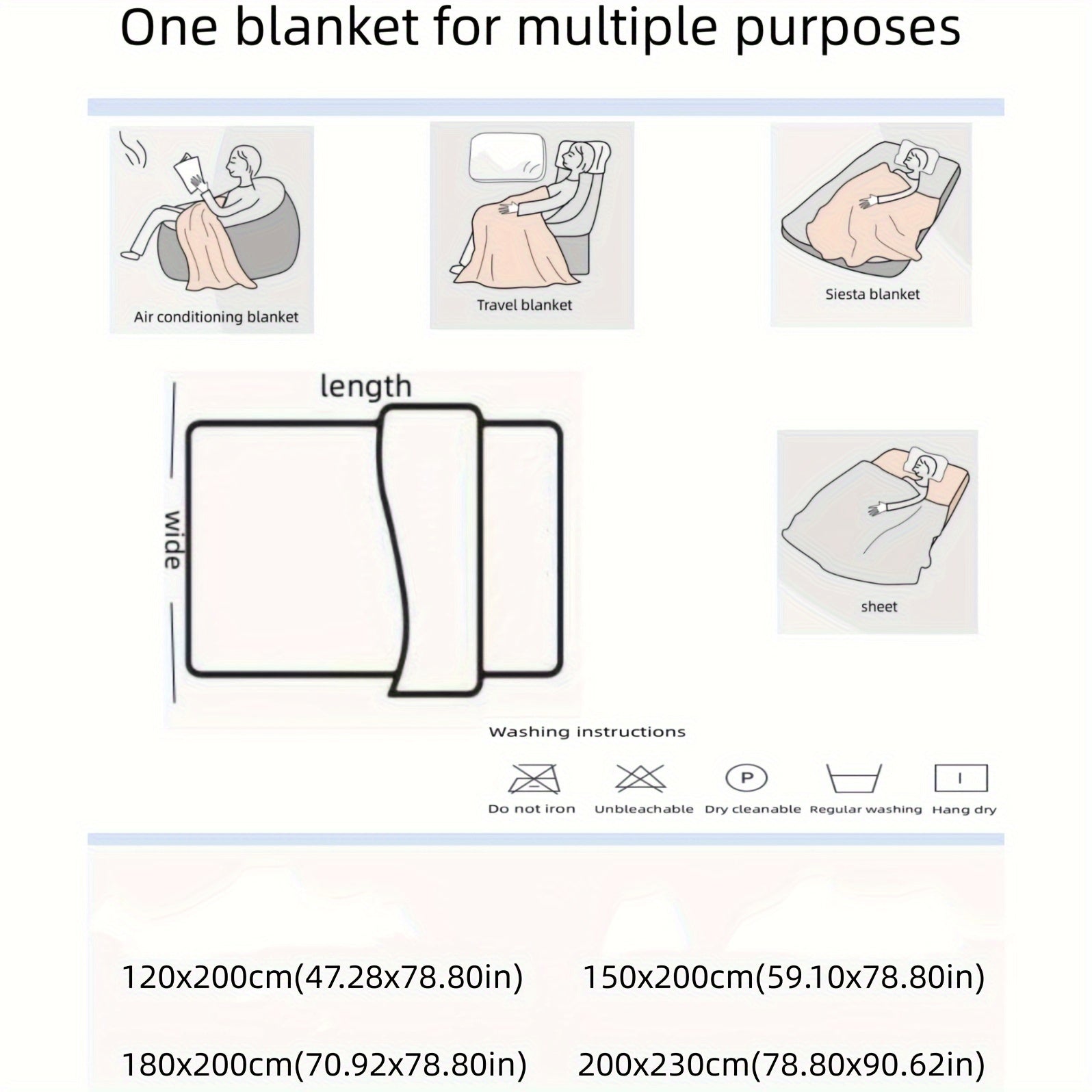 One blanket for multiple purposes

Air conditioning blanket

Travel blanket

Siesta blanket

length

wide

sheet

Washing instructions

P

Do not iron Unbleachable Dry cleanable Regular washing Hang dry

120x200cm(47.28x78.80in) 150x200cm(59.10x78.80in)

180x200cm(70.92x78.80in) 200x230cm(78.80x90.62in)