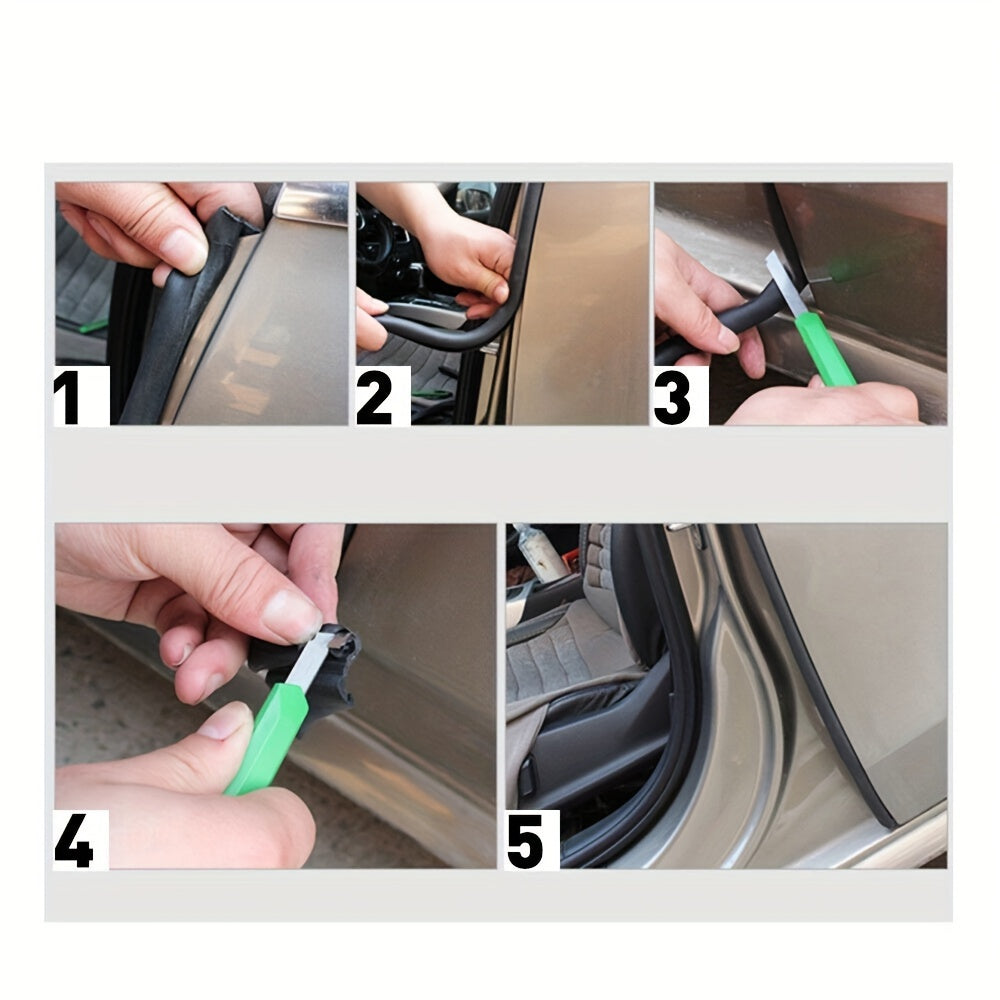 1
2
3
4
5