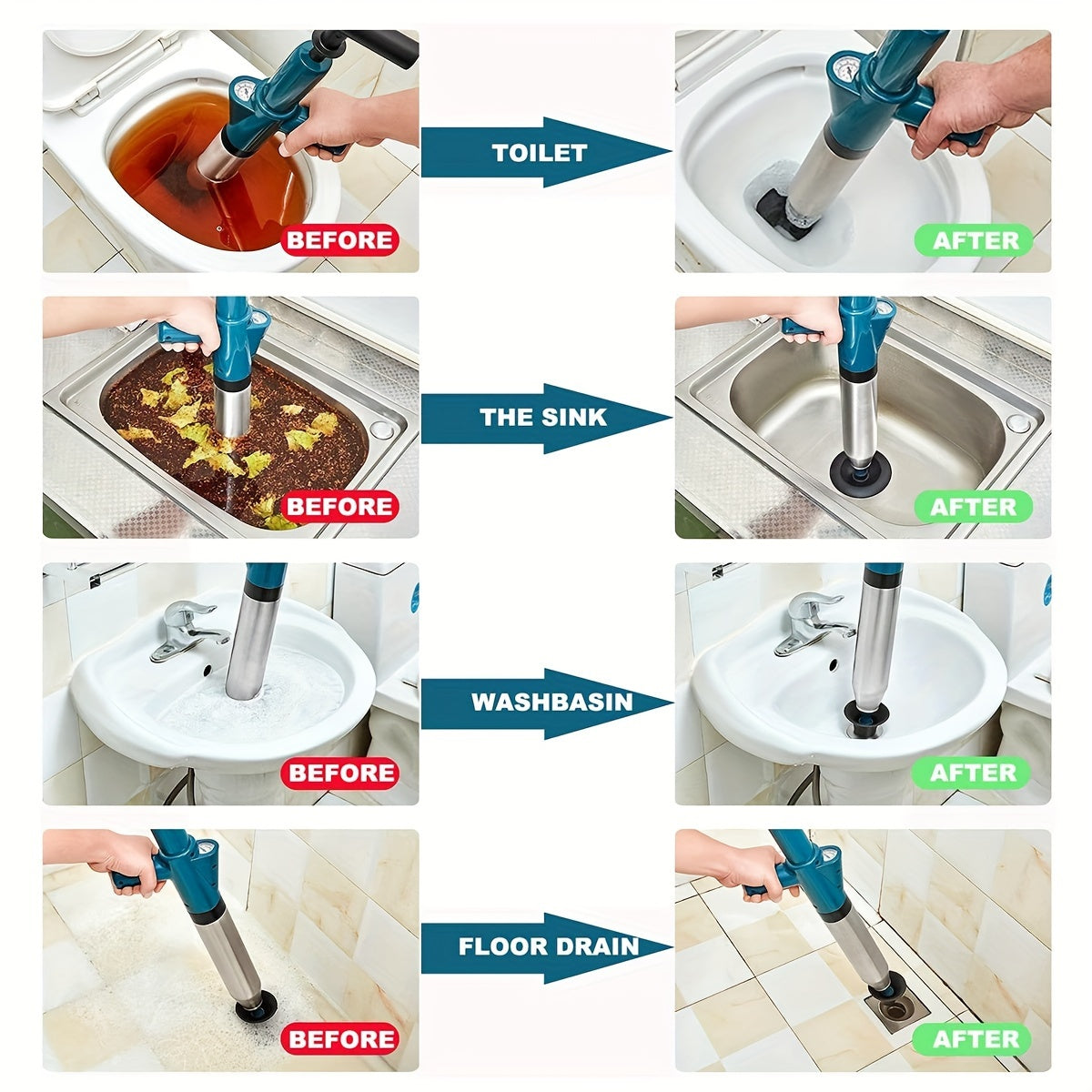 BEFORE

TOILET

AFTER

BEFORE

THE SINK

AFTER

BEFORE

WASHBASIN

AFTER

BEFORE

FLOOR DRAIN

AFTER