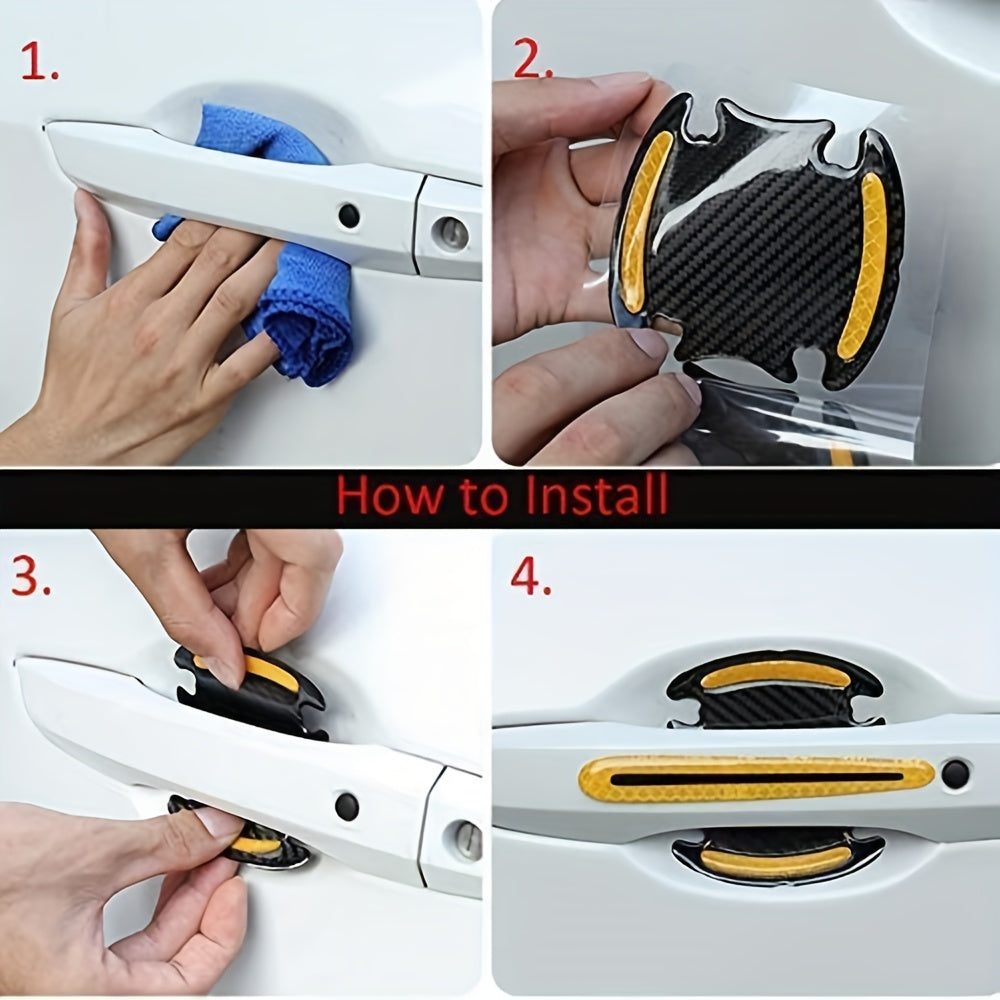 1.

2.

How to Install

3.

4.