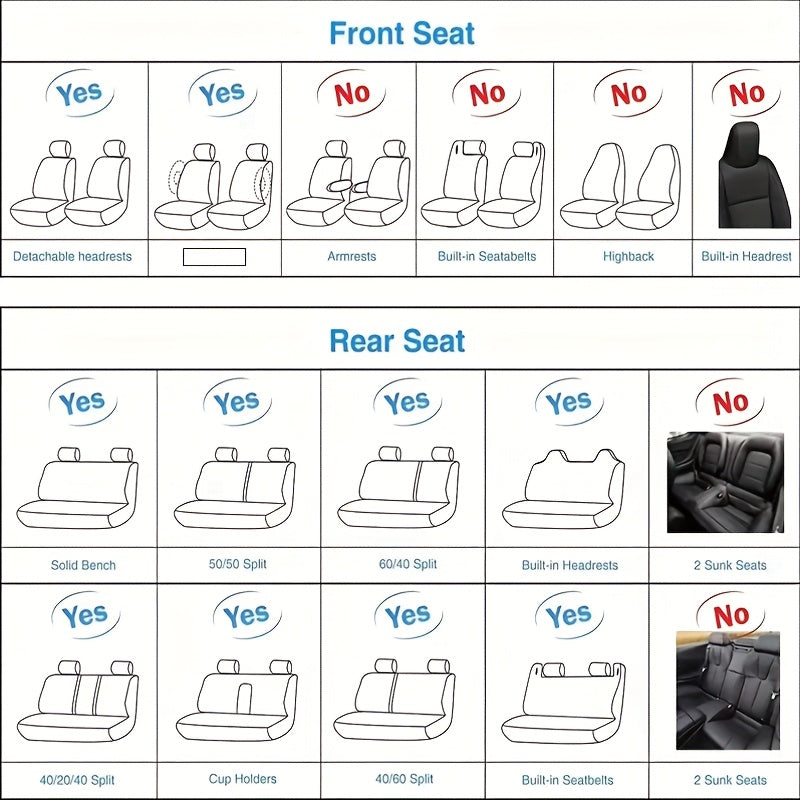 Front Seat

| Yes | Yes | No | No | No | No |
|---|---|---|---|---|---|
| Detachable headrests | | Armrests | Built-in Seatabelts | Highback | Built-in Headrest |

Rear Seat

| Yes | Yes | Yes | Yes | No |
|---|---|---|---|---|
| Solid Bench | 50/50 Split | 60/40 Split | Built-in Headrests | 2 Sunk Seats |
| Yes | Yes | Yes | Yes | No |
| 40/20/40 Split | Cup Holders | 40/60 Split | Built-in Seatbelts | 2 Sunk Seats |