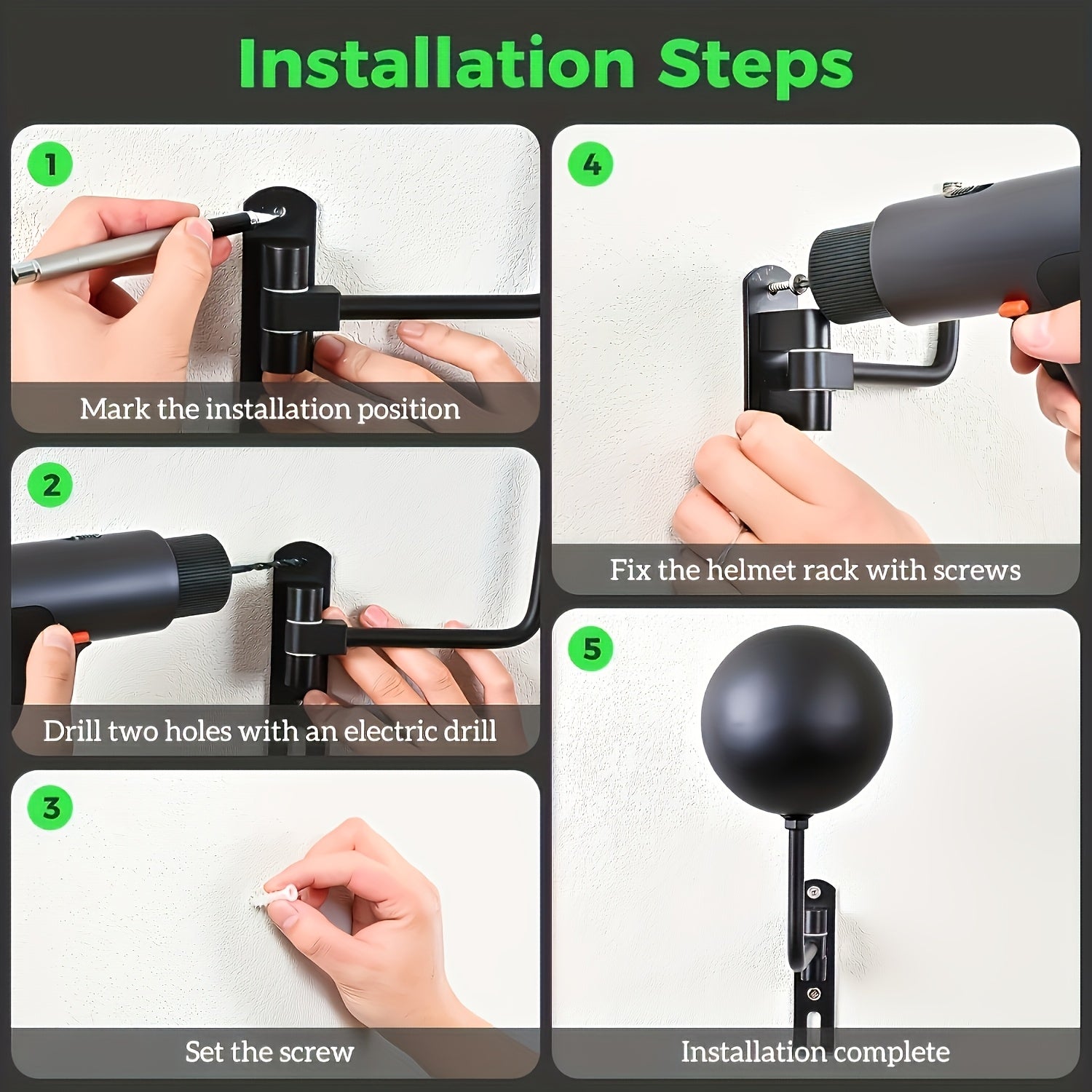 Installation Steps

1
Mark the installation position

2
Drill two holes with an electric drill

3
Set the screw

4
Fix the helmet rack with screws

5
Installation complete