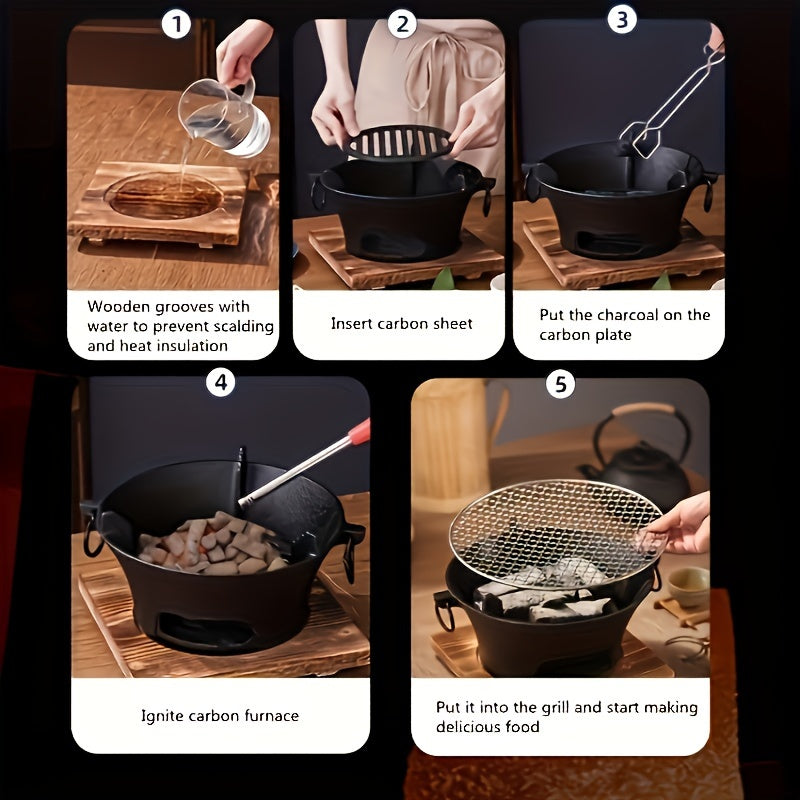 1

Wooden grooves with water to prevent scalding and heat insulation

2

Insert carbon sheet

3

Put the charcoal on the carbon plate

4

Ignite carbon furnace

5

Put it into the grill and start making delicious food