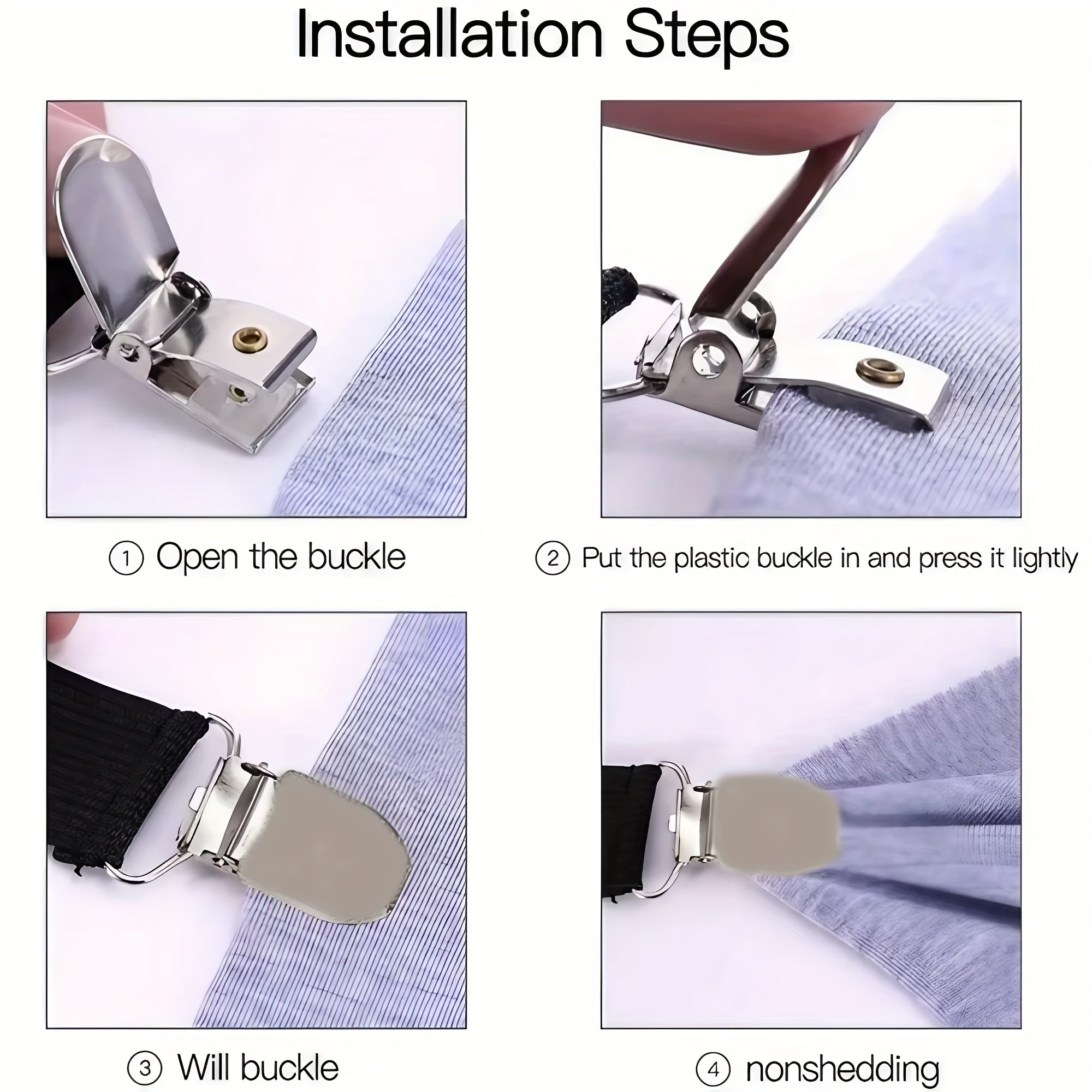 Installation Steps

① Open the buckle

② Put the plastic buckle in and press it lightly

③ Will buckle

④ nonshedding