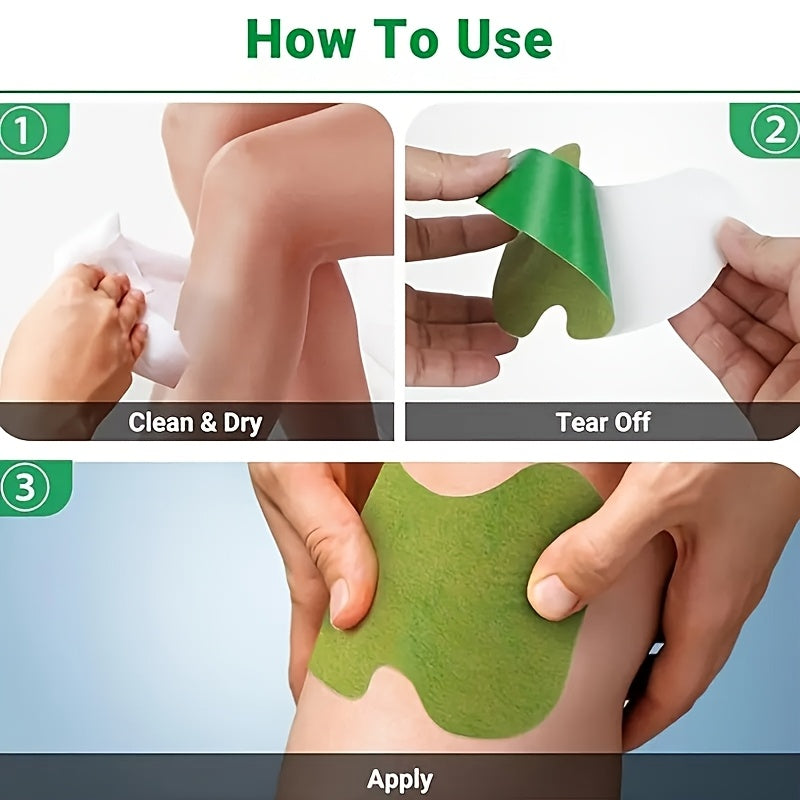 How To Use

1

Clean & Dry

2

Tear Off

3

Apply