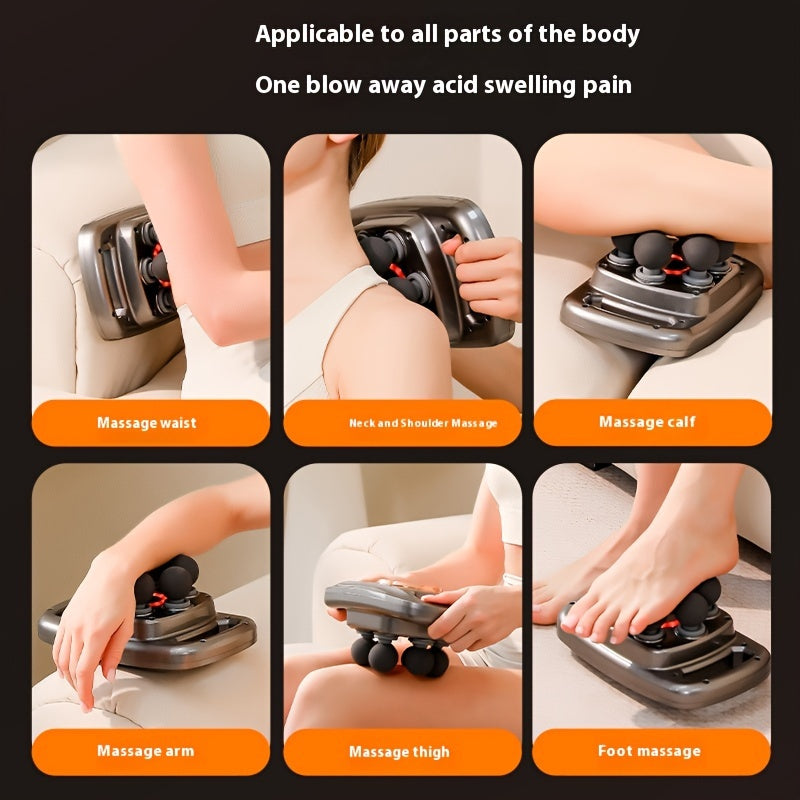 Applicable to all parts of the body

One blow away acid swelling pain

Massage waist

Neck and Shoulder Massage

Massage calf

Massage arm

Massage thigh

Foot massage