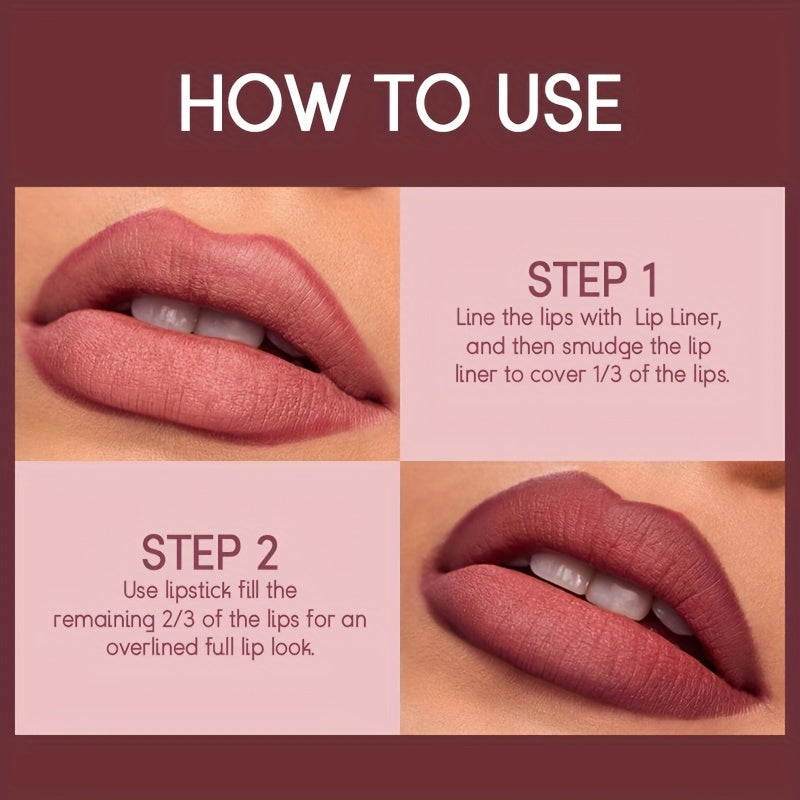 HOW TO USE

STEP 1
Line the lips with Lip Liner, and then smudge the lip liner to cover 1/3 of the lips.

STEP 2
Use lipstick fill the remaining 2/3 of the lips for an overlined full lip look.